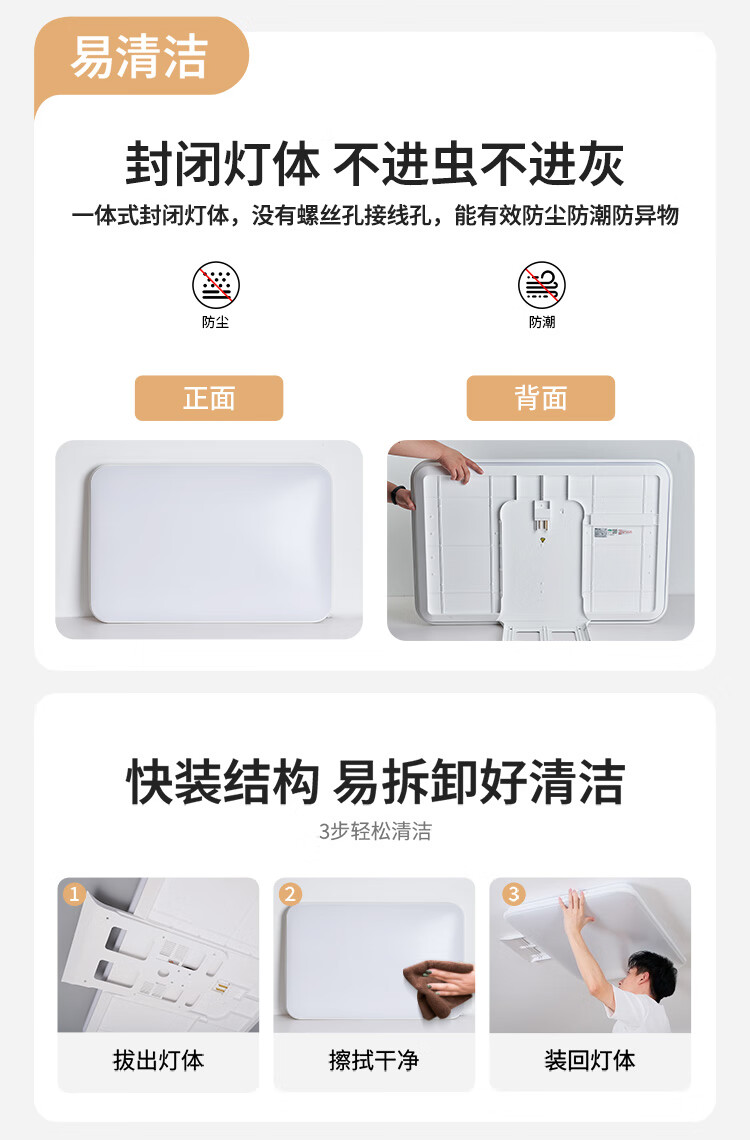 易清洁

封闭灯体 不进虫不进灰

一体式封闭灯体，没有螺丝孔接线孔，能有效防尘防潮防异物

防尘

防潮

正面

背面

快装结构 易拆卸好清洁

3步轻松清洁

1
拔出灯体

2
擦拭干净

3
装回灯体