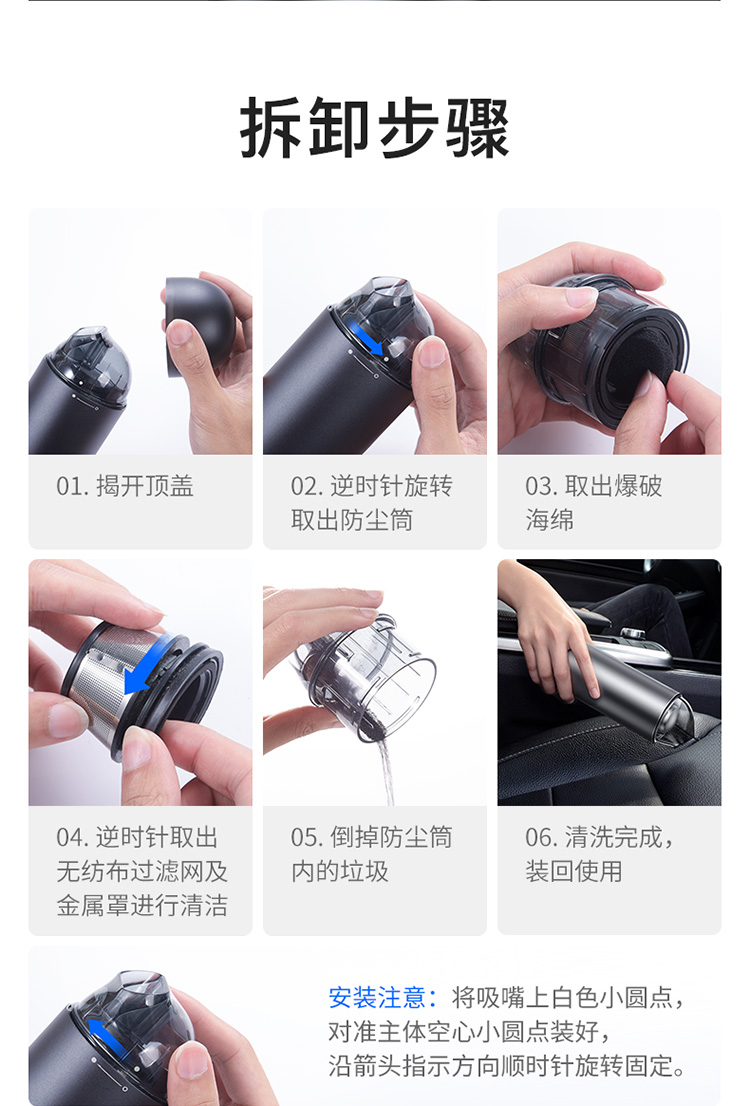 拆卸步骤

01. 揭开顶盖

02. 逆时针旋转取出防尘筒

03. 取出爆破海绵

04. 逆时针取出无纺布过滤网及金属罩进行清洁

05. 倒掉防尘筒内的垃圾

06. 清洗完成，装回使用

安装注意：将吸嘴上白色小圆点，对准主体空心小圆点装好，沿箭头指示方向顺时针旋转固定。