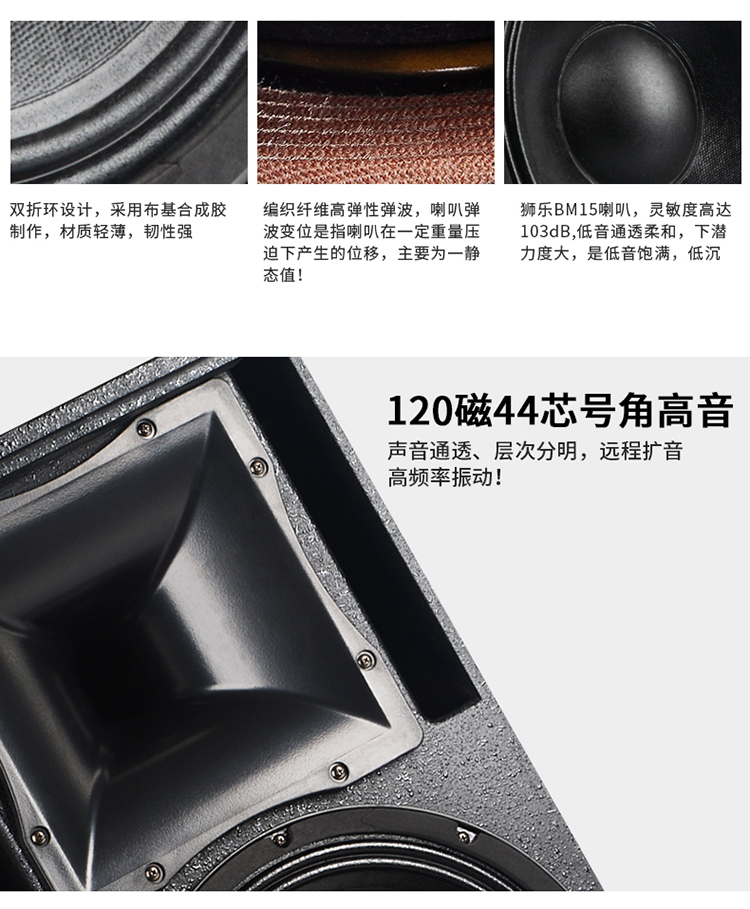 双折环设计，采用布基合成胶制作，材质轻薄，韧性强

编织纤维高弹性弹波，喇叭弹波变位是指喇叭在一定重量压迫下产生的位移，主要为一静态值！

狮乐BM15喇叭，灵敏度高达103dB,低音通透柔和，下潜力度大，是低音饱满，低沉

120磁44芯号角高音

声音通透、层次分明，远程扩音高频率振动！