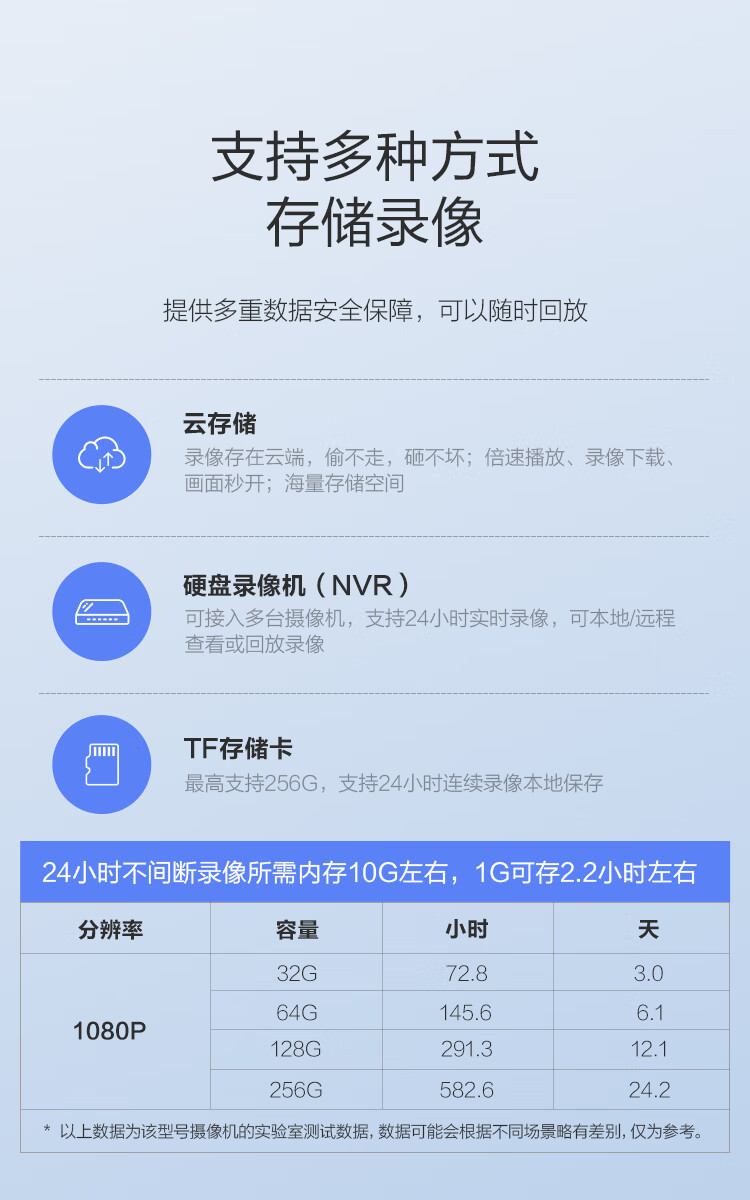 支持多种方式
存储录像

提供多重数据安全保障，可以随时回放

云存储
录像存在云端，偷不走，砸不坏；倍速播放、录像下载、画面秒开；海量存储空间

硬盘录像机（NVR）
可接入多台摄像机，支持24小时实时录像，可本地/远程查看或回放录像

TF存储卡
最高支持256G，支持24小时连续录像本地保存

24小时不间断录像所需内存10G左右，1G可存2.2小时左右

| 分辨率 | 容量 | 小时 | 天 |
|---|---|---|---|
| 1080P | 32G | 72.8 | 3.0 |
|  | 64G | 145.6 | 6.1 |
|  | 128G | 291.3 | 12.1 |
|  | 256G | 582.6 | 24.2 |

* 以上数据为该型号摄像机的实验室测试数据，数据可能会根据不同场景略有差别，仅为参考。