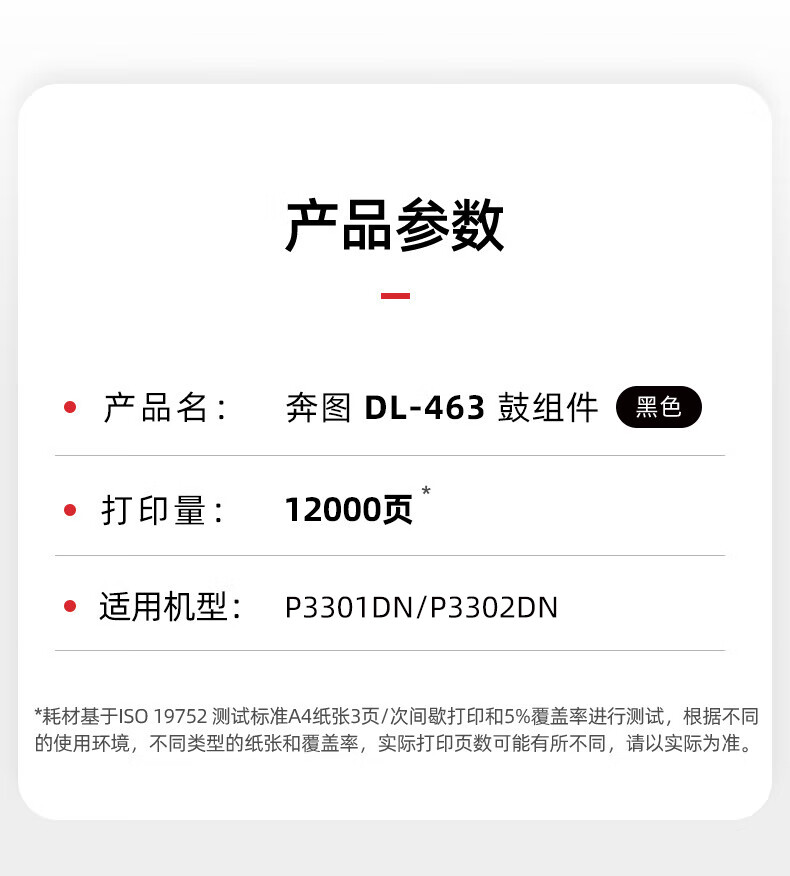 产品参数

• 产品名： 奔图 DL-463 鼓组件 黑色

• 打印量： 12000页$^{*}$

• 适用机型： P3301DN/P3302DN

*耗材基于ISO 19752 测试标准A4纸张3页/次间歇打印和5%覆盖率进行测试，根据不同的使用环境，不同类型的纸张和覆盖率，实际打印页数可能有所不同，请以实际为准。