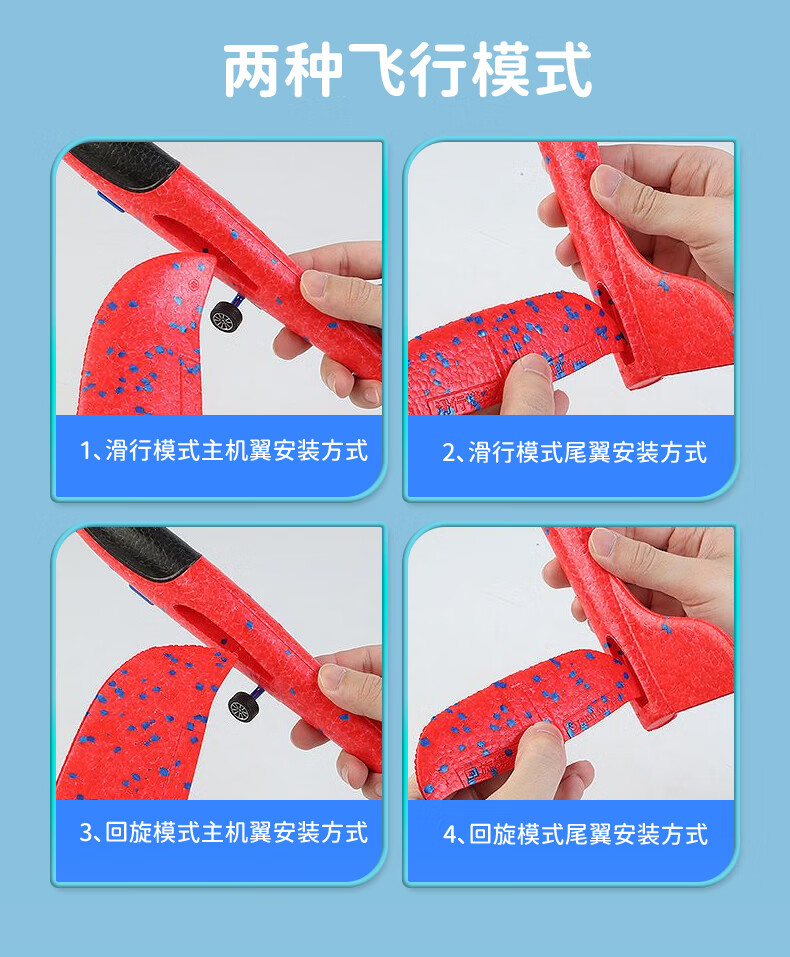 两种飞行模式

1、滑行模式主机翼安装方式

2、滑行模式尾翼安装方式

3、回旋模式主机翼安装方式

4、回旋模式尾翼安装方式