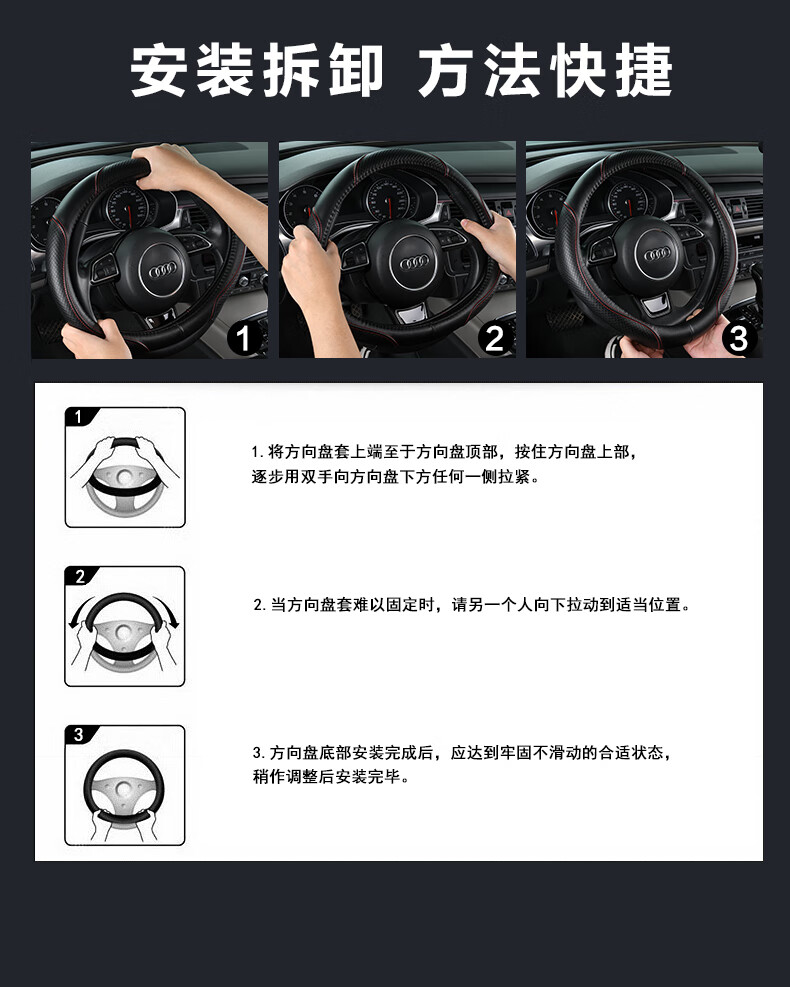 安装拆卸 方法快捷

1

2

3

1

1. 将方向盘套上端至于方向盘顶部，按住方向盘上部，逐步用双手向方向盘下方任何一侧拉紧。

2

2. 当方向盘套难以固定时，请另一个人向下拉动到适当位置。

3

3. 方向盘底部安装完成后，应达到牢固不滑动的合适状态，稍作调整后安装完毕。