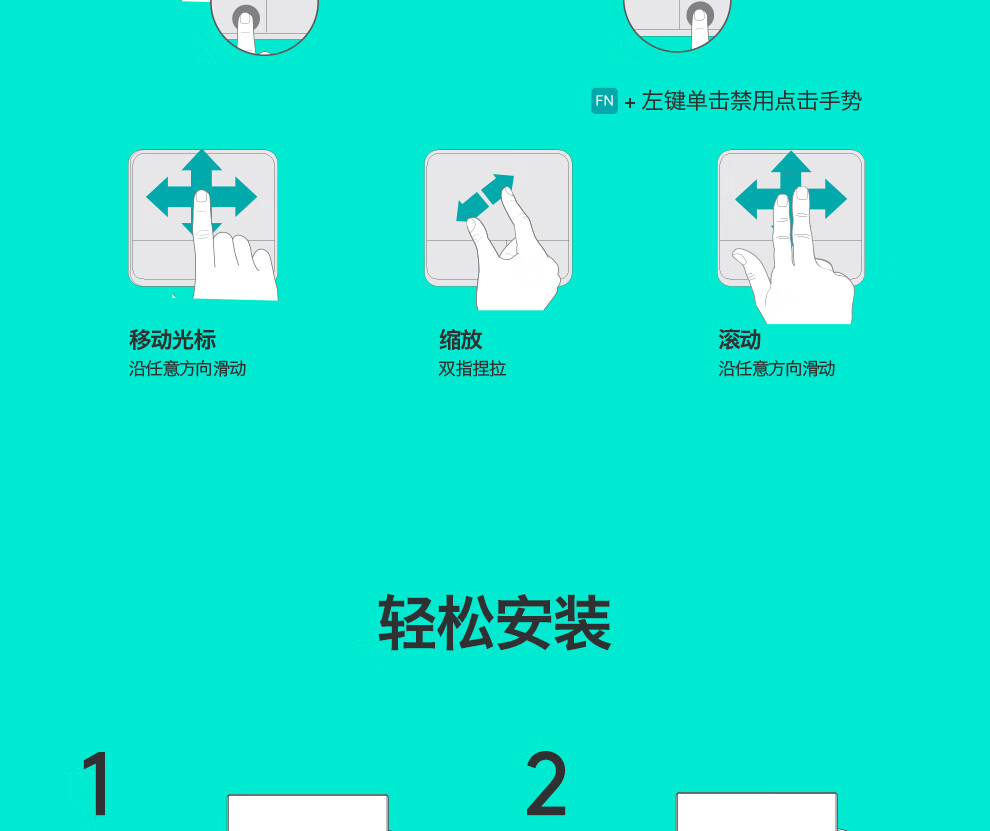 FN + 左键单击禁用点击手势

移动光标
沿任意方向滑动

缩放
双指捏拉

滚动
沿任意方向滑动

轻松安装

1

2