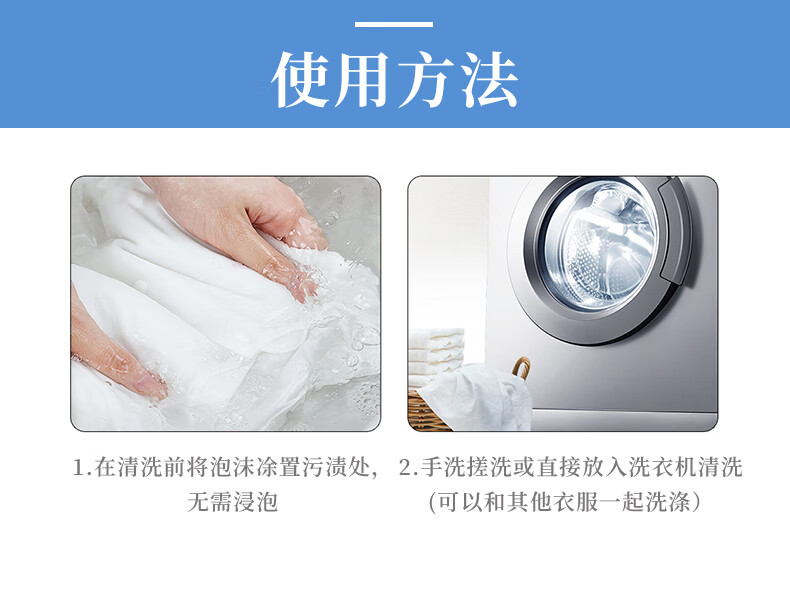 使用方法

1.在清洗前将泡沫涂置污渍处，无需浸泡

2.手洗搓洗或直接放入洗衣机清洗（可以和其他衣服一起洗涤）