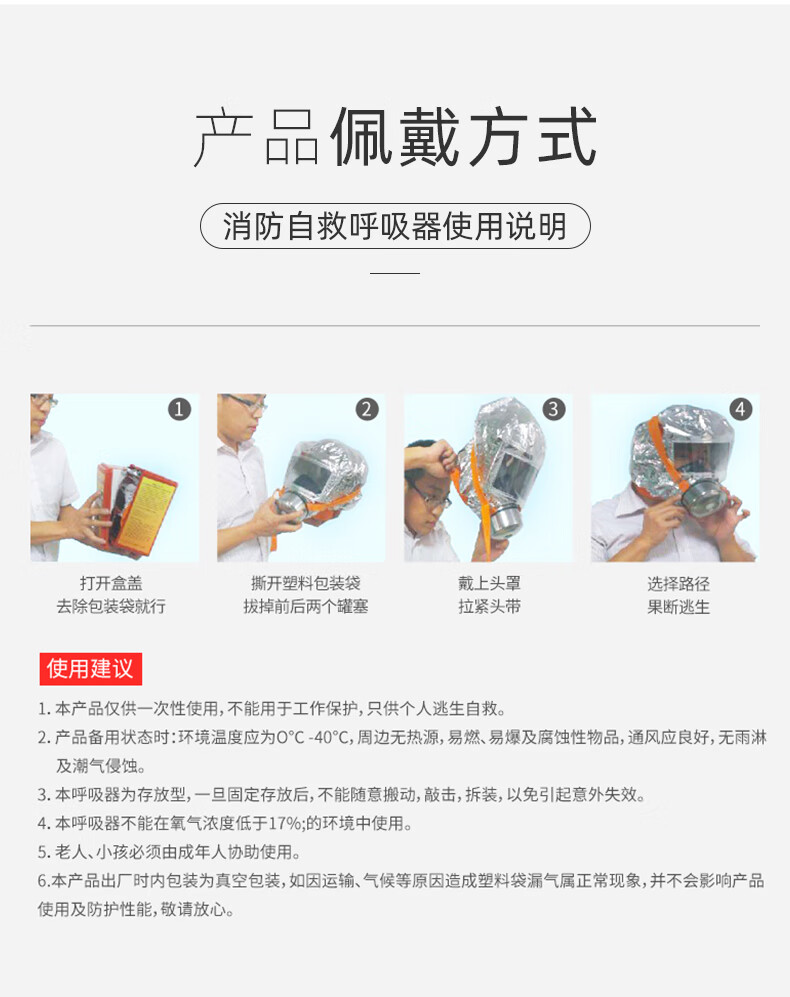 产品佩戴方式

消防自救呼吸器使用说明

1
打开盒盖
去除包装袋就行

2
撕开塑料包装袋
拔掉前后两个罐塞

3
戴上头罩
拉紧头带

4
选择路径
果断逃生

使用建议

1. 本产品仅供一次性使用，不能用于工作保护，只供个人逃生自救。
2. 产品备用状态时：环境温度应为0°C -40°C，周边无热源，易燃、易爆及腐蚀性物品，通风应良好，无雨淋及潮气侵蚀。
3. 本呼吸器为存放型，一旦固定存放后，不能随意搬动，敲击，拆装，以免引起意外失效。
4. 本呼吸器不能在氧气浓度低于17%;的环境中使用。
5. 老人、小孩必须由成年人协助使用。
6.本产品出厂时内包装为真空包装，如因运输、气候等原因造成塑料袋漏气属正常现象，并不会影响产品使用及防护性能，敬请放心。