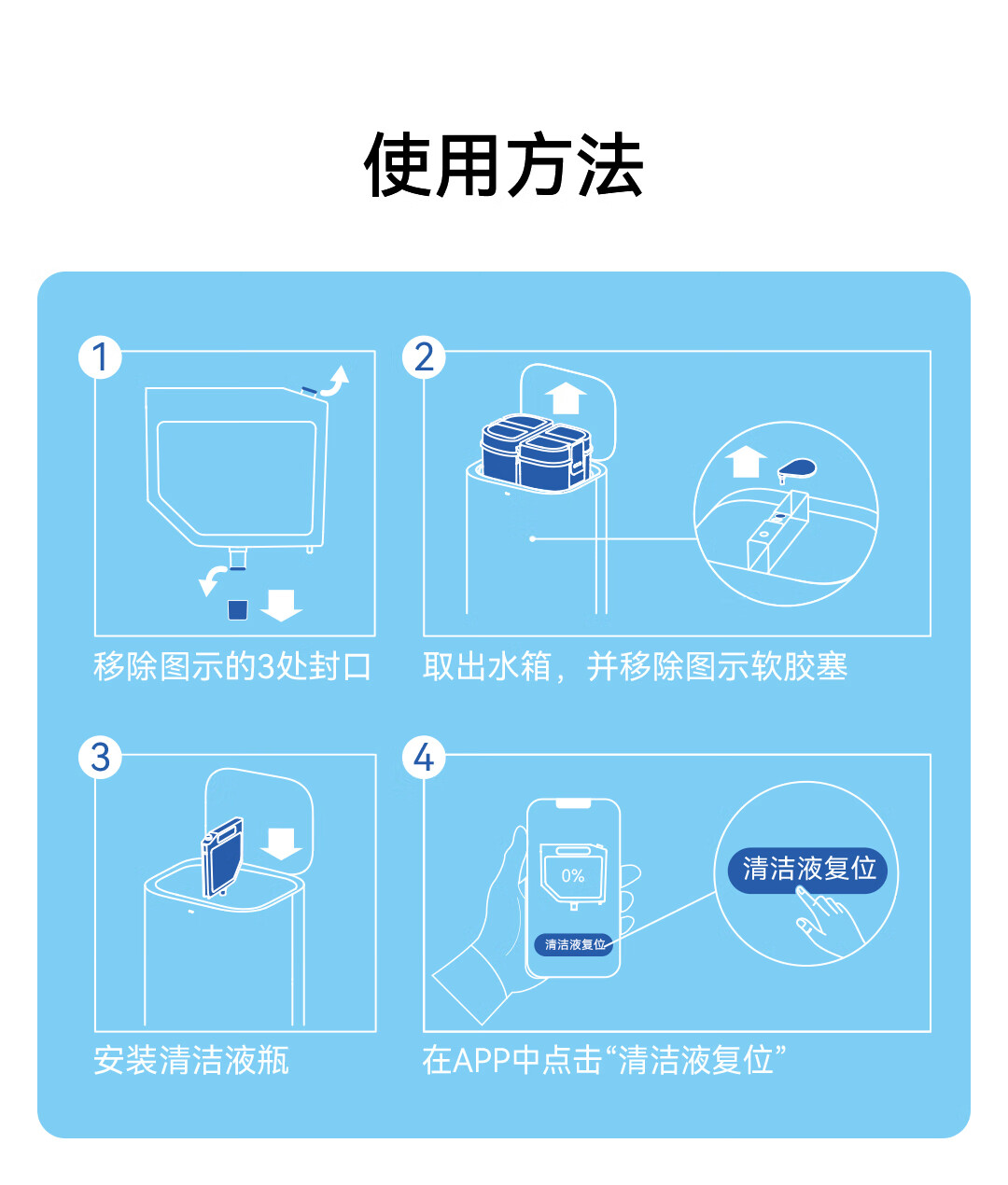 使用方法

1

移除图示的3处封口

2

取出水箱，并移除图示软胶塞

3

安装清洁液瓶

4

0%

清洁液复位

清洁液复位

在APP中点击“清洁液复位”