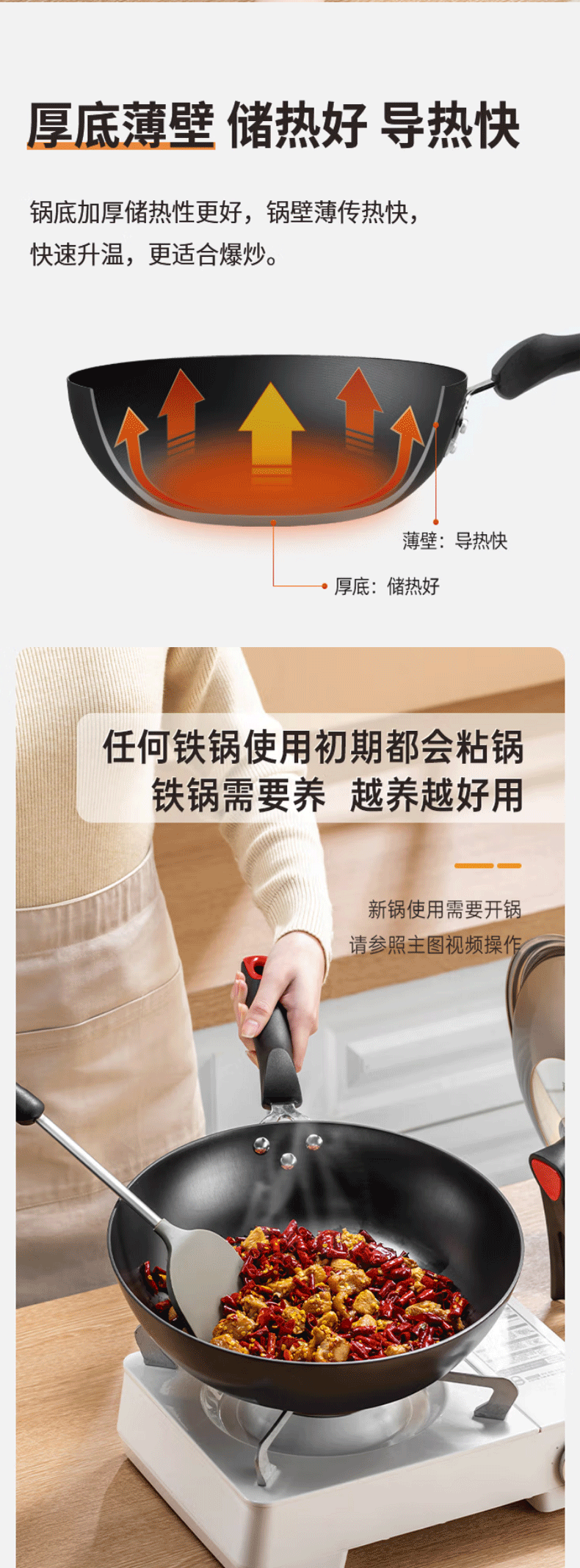 厚底薄壁 储热好 导热快

锅底加厚储热性更好，锅壁薄传热快，快速升温，更适合爆炒。

薄壁：导热快

厚底：储热好

任何铁锅使用初期都会粘锅
铁锅需要养 越养越好用

新锅使用需要开锅
请参照主图视频操作