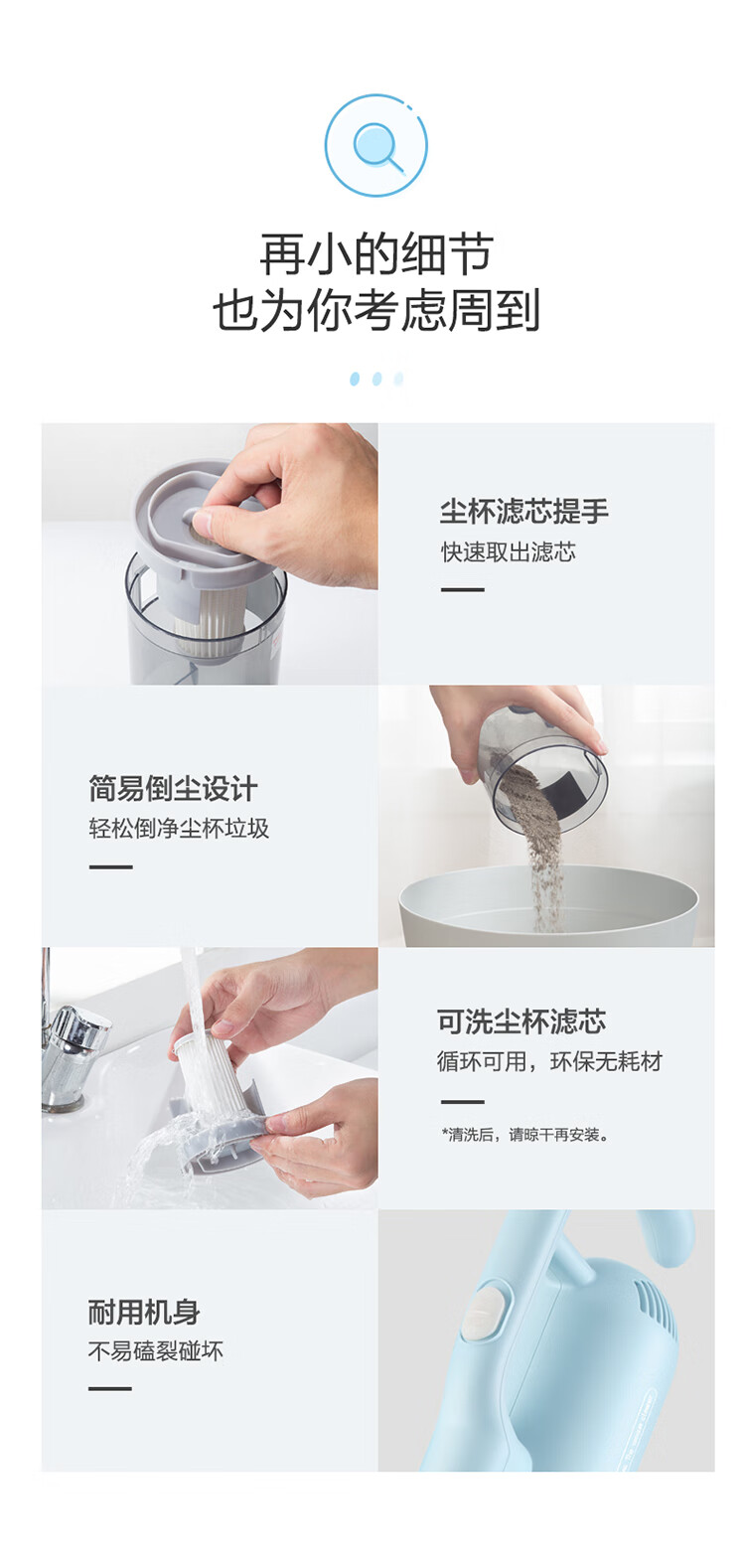 再小的细节
也为你考虑周到

尘杯滤芯提手
快速取出滤芯

简易倒尘设计
轻松倒净尘杯垃圾

可洗尘杯滤芯
循环可用，环保无耗材

*清洗后，请晾干再安装。

耐用机身
不易磕裂碰坏