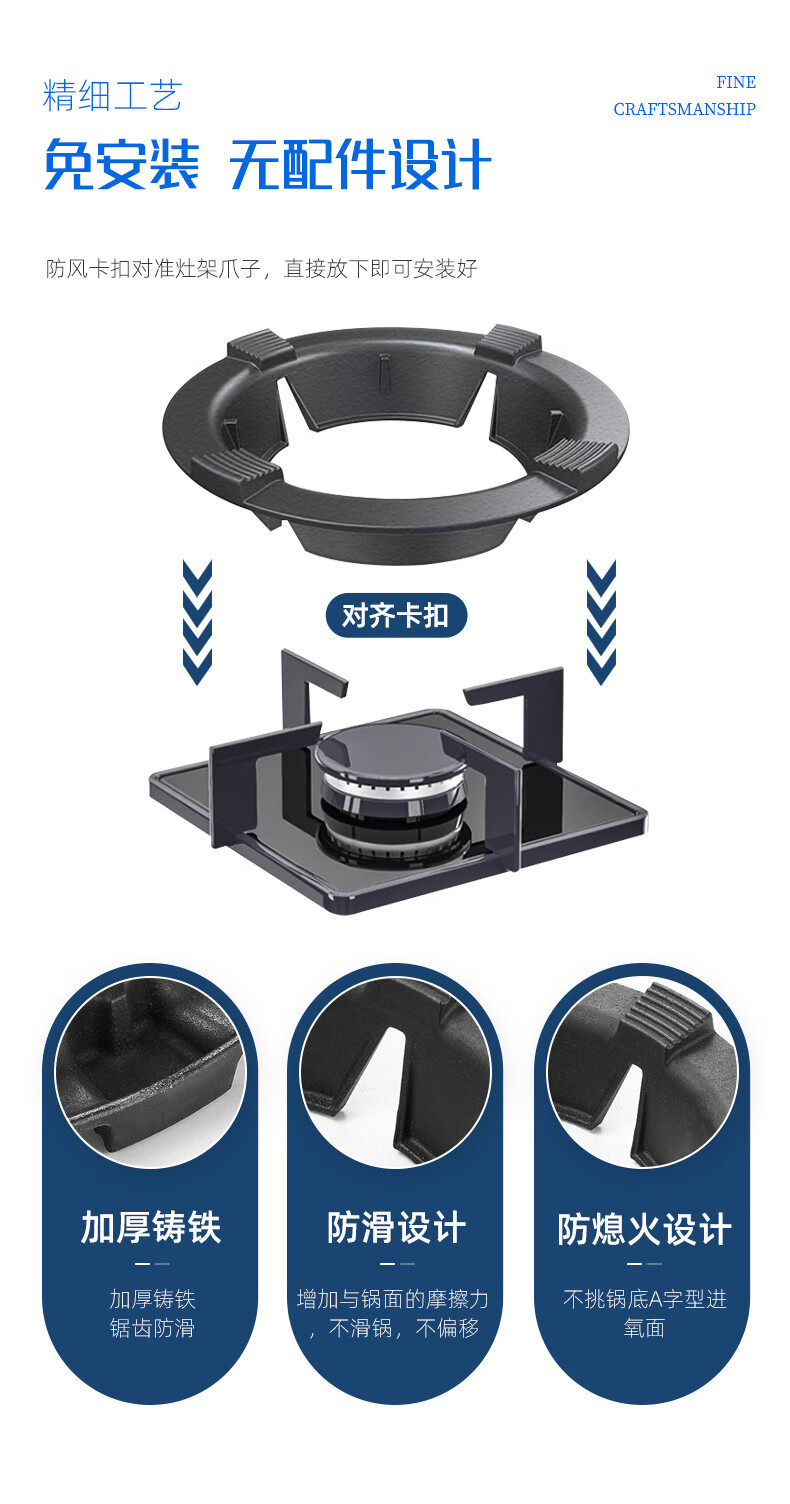 精细工艺

FINE CRAFTSMANSHIP

免安装 无配件设计

防风卡扣对准灶架爪子，直接放下即可安装好

对齐卡扣

加厚铸铁

加厚铸铁
锯齿防滑

防滑设计

增加与锅面的摩擦力，不滑锅，不偏移

防熄火设计

不挑锅底A字型进氧面