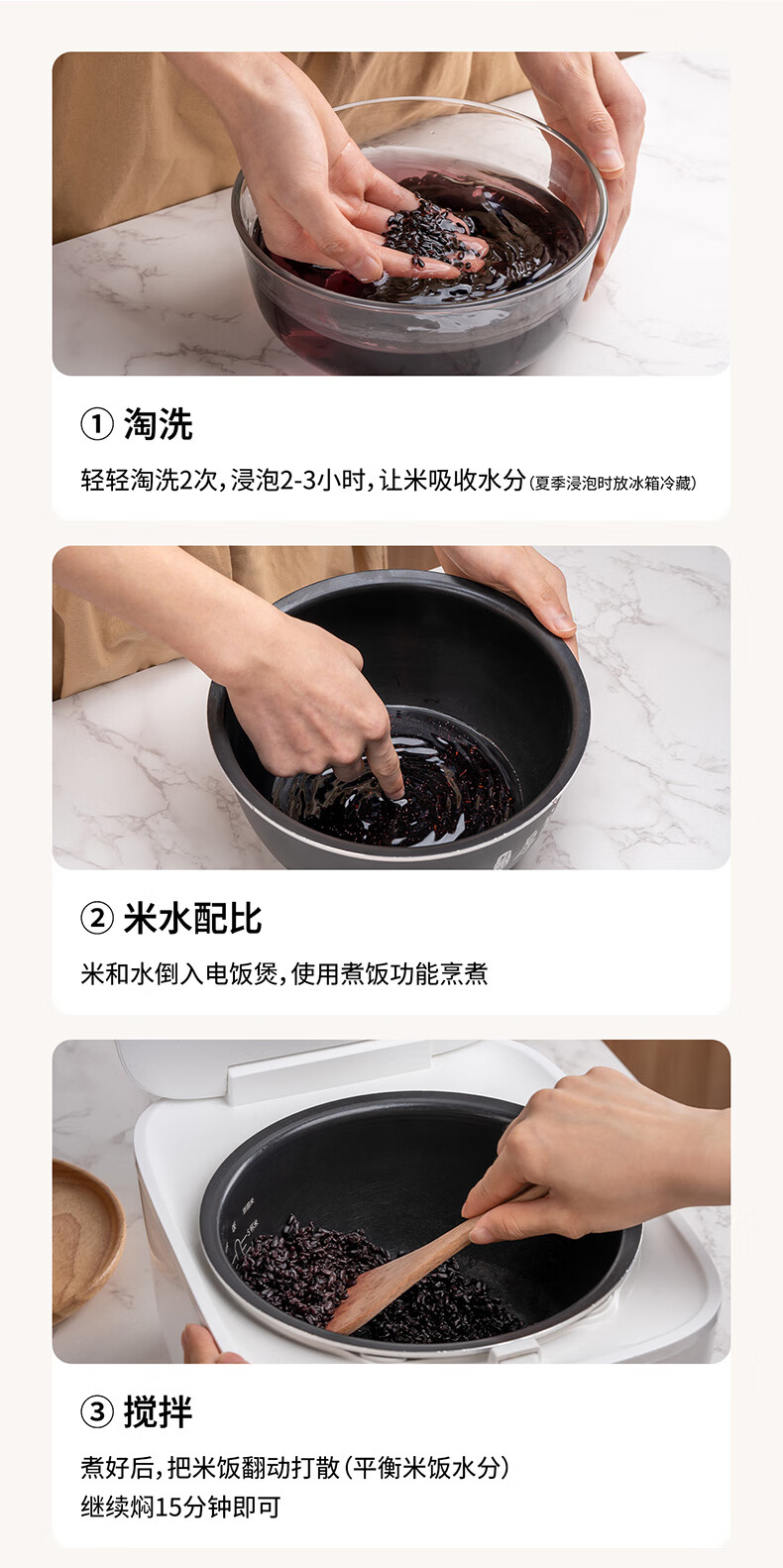 ① 淘洗

轻轻淘洗2次，浸泡2-3小时，让米吸收水分（夏季浸泡时放冰箱冷藏）

② 米水配比

米和水倒入电饭煲，使用煮饭功能烹煮

③ 搅拌

煮好后，把米饭翻动打散（平衡米饭水分）
继续焖15分钟即可