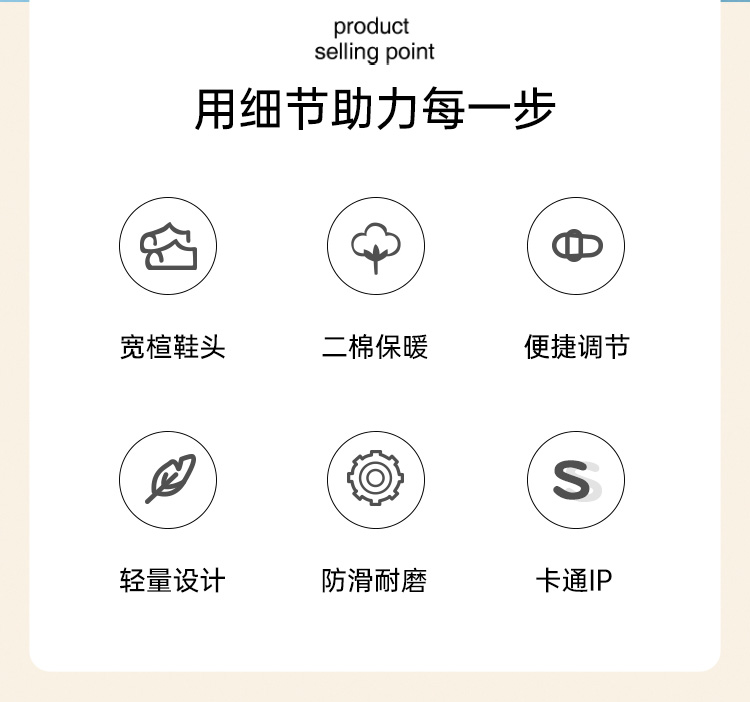 product
selling point

用细节助力每一步

宽楦鞋头

二棉保暖

便捷调节

轻量设计

防滑耐磨

卡通IP