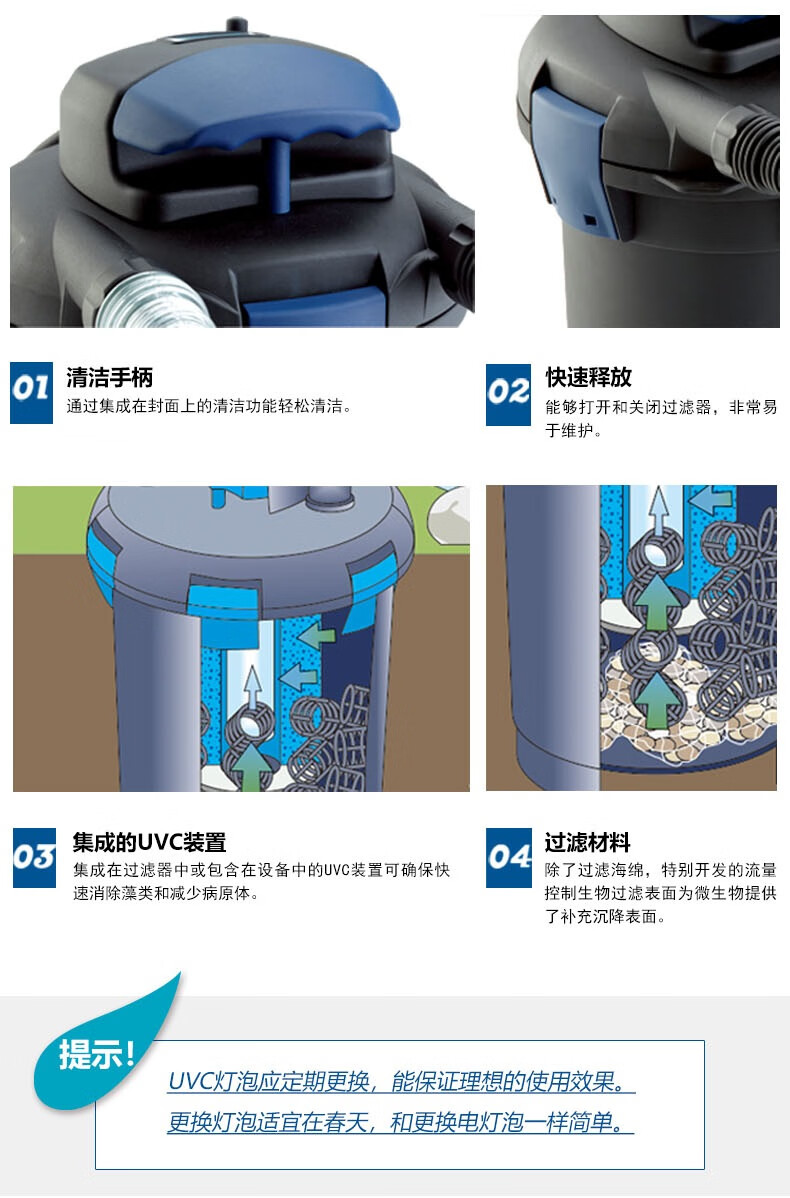 01
清洁手柄
通过集成在封面上的清洁功能轻松清洁。

02
快速释放
能够打开和关闭过滤器，非常易于维护。

03
集成的UVC装置
集成在过滤器中或包含在设备中的UVC装置可确保快速消除藻类和减少病原体。

04
过滤材料
除了过滤海绵，特别开发的流量控制生物过滤表面为微生物提供了补充沉降表面。

提示！
UVC灯泡应定期更换，能保证理想的使用效果。
更换灯泡适宜在春天，和更换电灯泡一样简单。