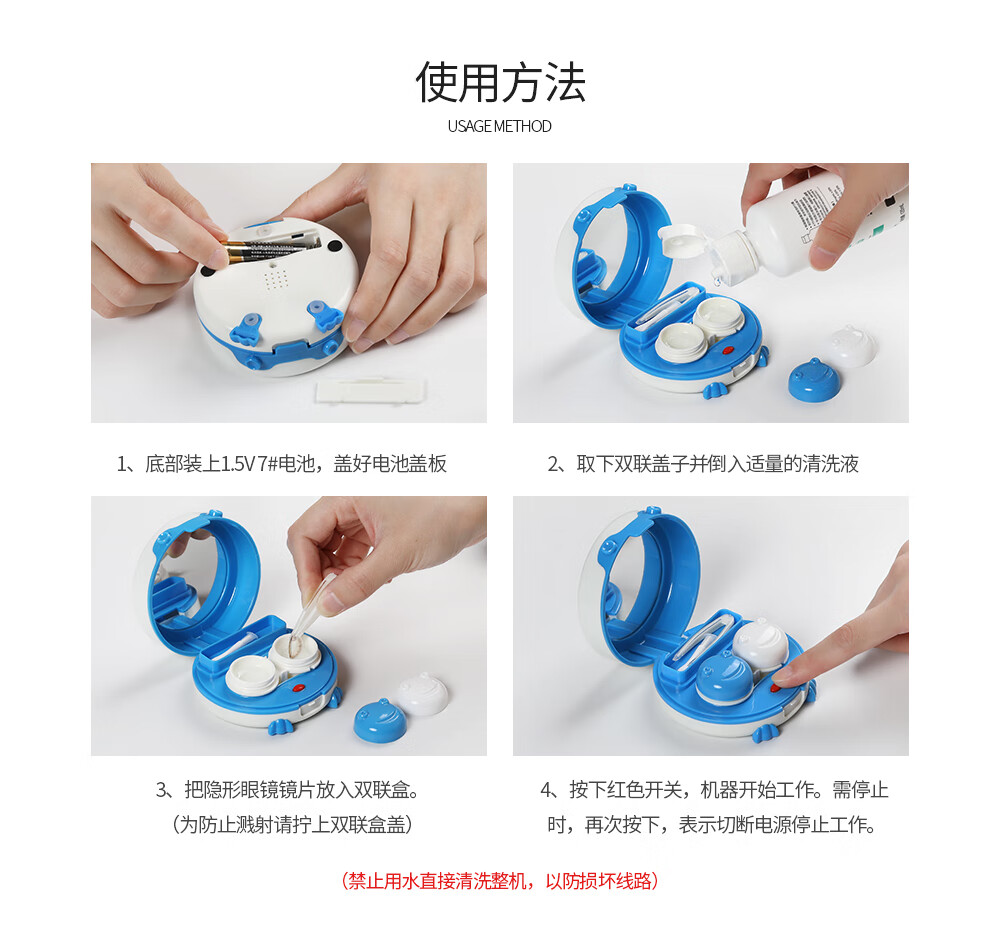 使用方法

USAGE METHOD

1、底部装上1.5V 7#电池，盖好电池盖板

2、取下双联盖子并倒入适量的清洗液

3、把隐形眼镜镜片放入双联盒。
（为防止溅射请拧上双联盒盖）

4、按下红色开关，机器开始工作。需停止时，再次按下，表示切断电源停止工作。

（禁止用水直接清洗整机，以防损坏线路）