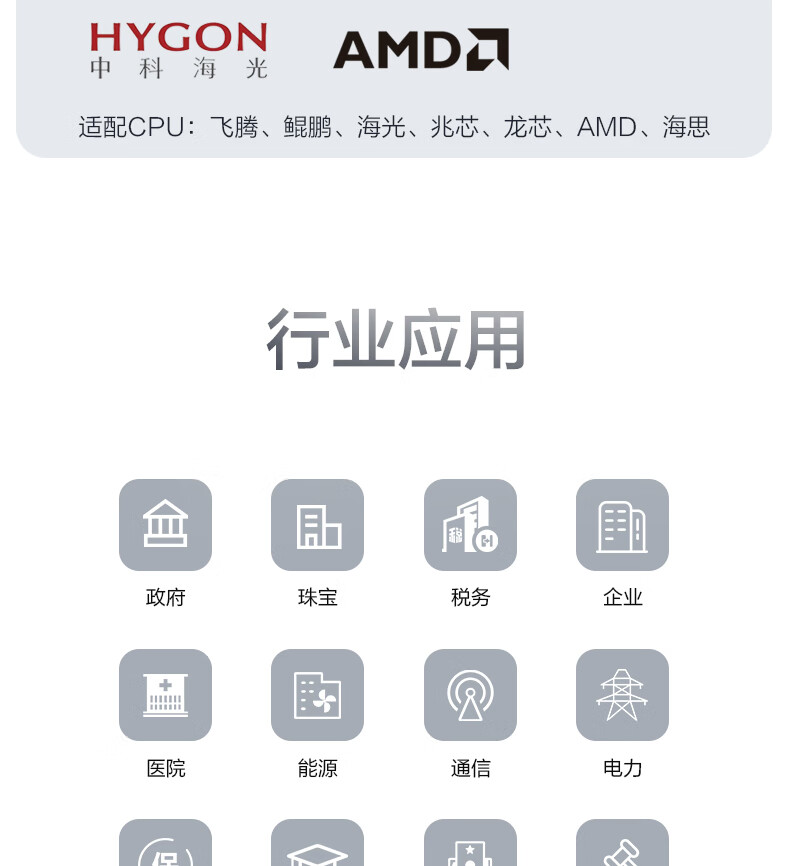 HYGON
中科海光

AMD

适配CPU：飞腾、鲲鹏、海光、兆芯、龙芯、AMD、海思

行业应用

政府 珠宝 税务 企业

医院 能源 通信 电力