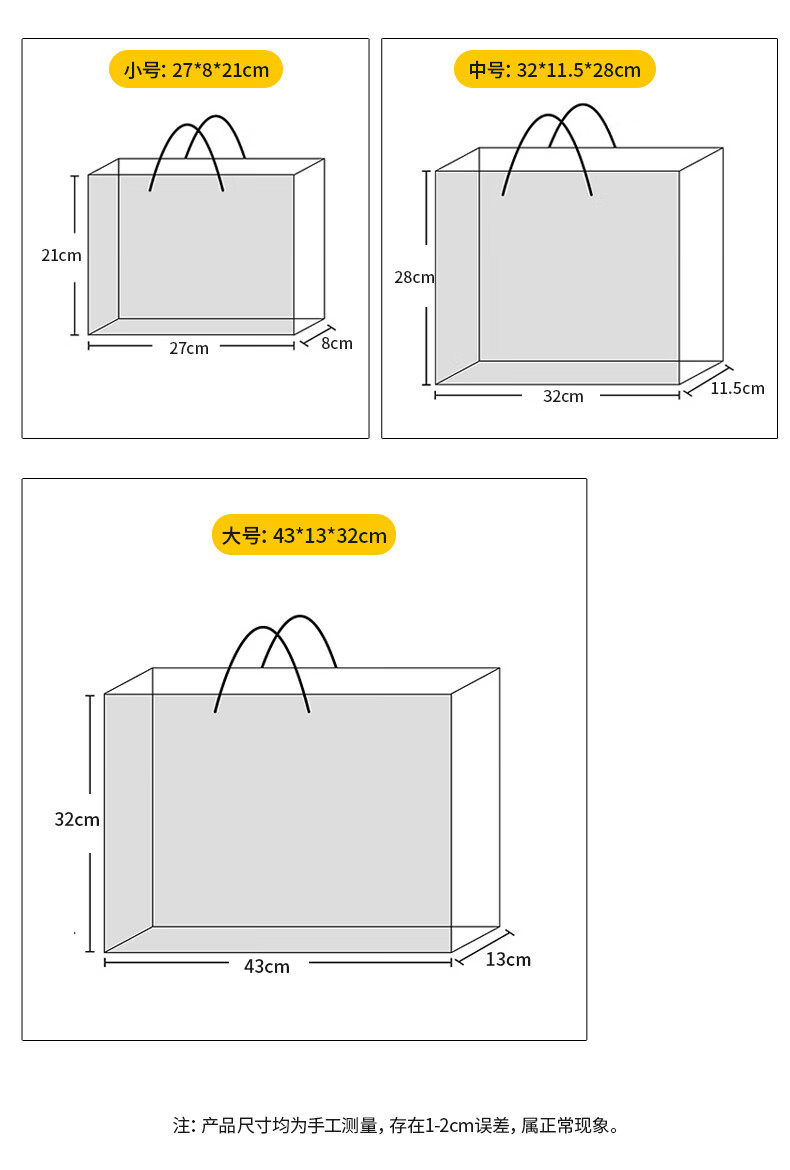 小号: 27*8*21cm

21cm

27cm

8cm

中号: 32*11.5*28cm

28cm

32cm

11.5cm

大号: 43*13*32cm

32cm

43cm

13cm

注: 产品尺寸均为手工测量, 存在1-2cm误差, 属正常现象。