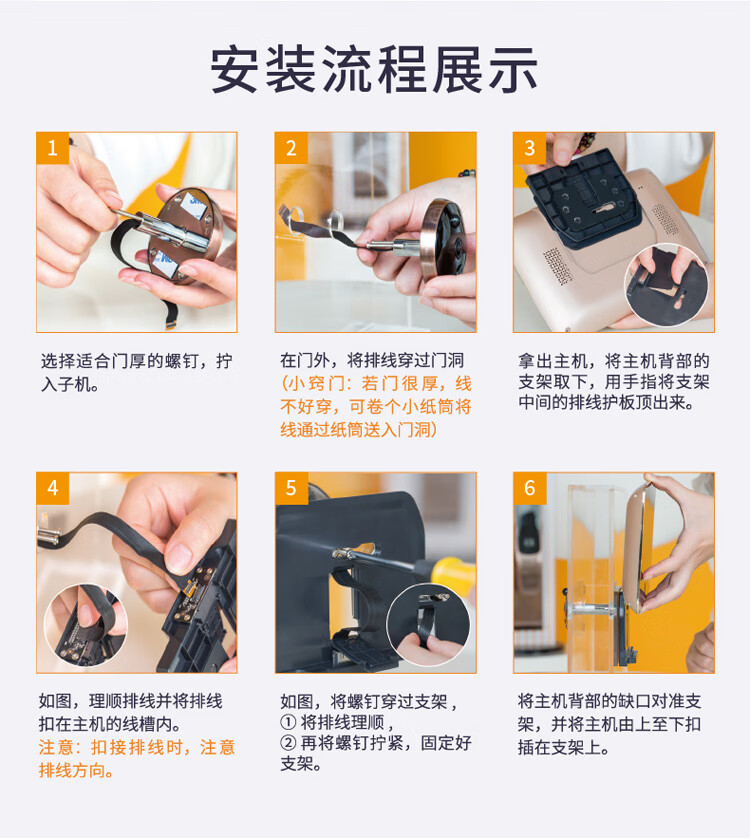 安装流程展示

1

选择适合门厚的螺钉，拧入子机。

2

在门外，将排线穿过门洞（小窍门：若门很厚，线不好穿，可卷个小纸筒将线通过纸筒送入门洞）

3

拿出主机，将主机背部的支架取下，用手指将支架中间的排线护板顶出来。

4

如图，理顺排线并将排线扣在主机的线槽内。
注意：扣接排线时，注意排线方向。

5

如图，将螺钉穿过支架，
① 将排线理顺，
② 再将螺钉拧紧，固定好支架。

6

将主机背部的缺口对准支架，并将主机由上至下扣插在支架上。