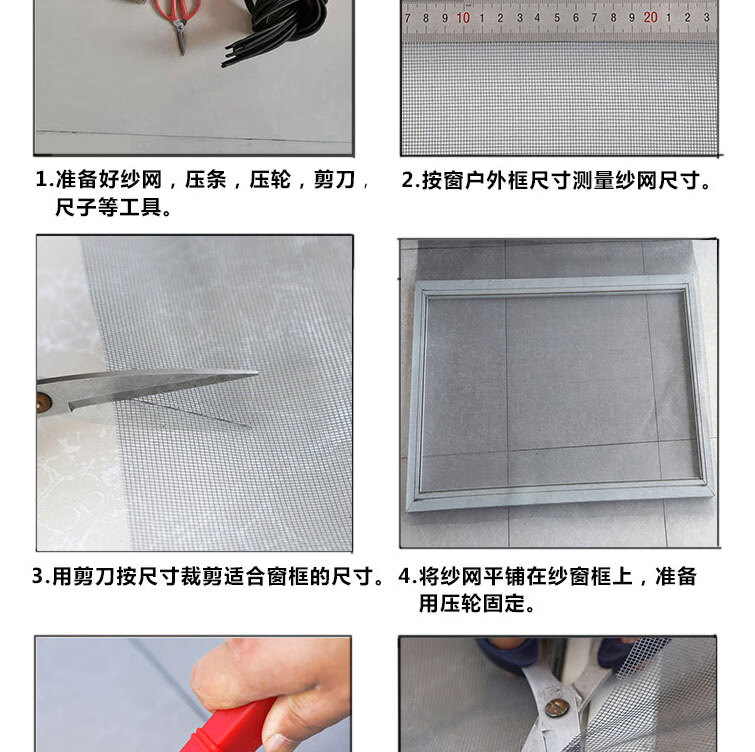 7 8 9 10 1 2 3 4 5 6 7 8 9 20 1 2 3

1.准备好纱网，压条，压轮，剪刀，尺子等工具。

2.按窗户外框尺寸测量纱网尺寸。

3.用剪刀按尺寸裁剪适合窗框的尺寸。

4.将纱网平铺在纱窗框上，准备用压轮固定。