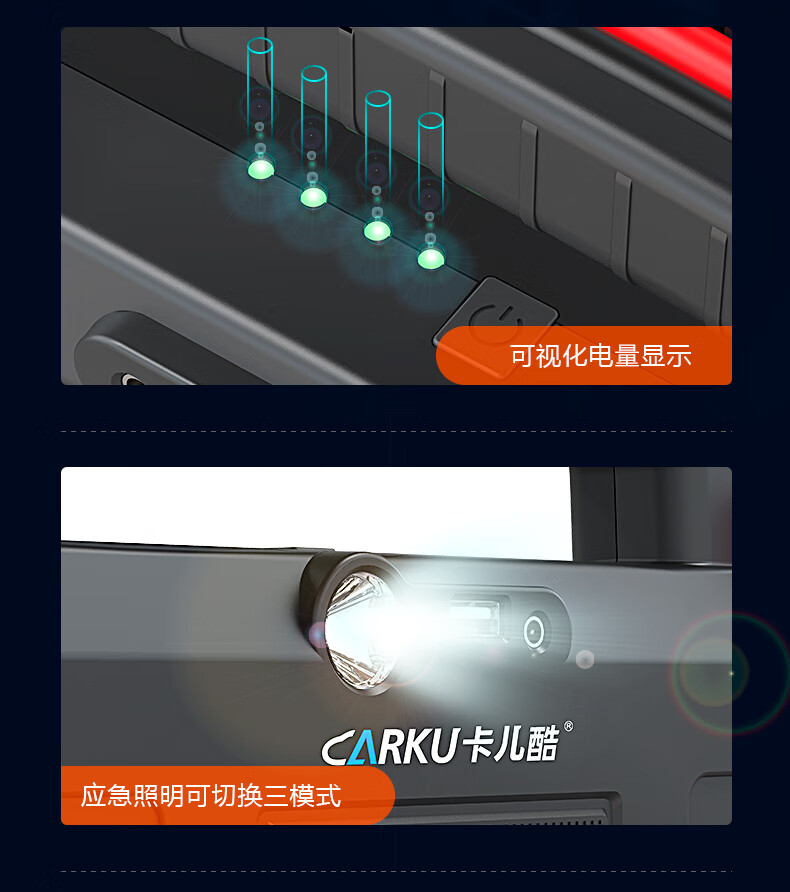 可视化电量显示

CARKU卡儿酷®

应急照明可切换三模式