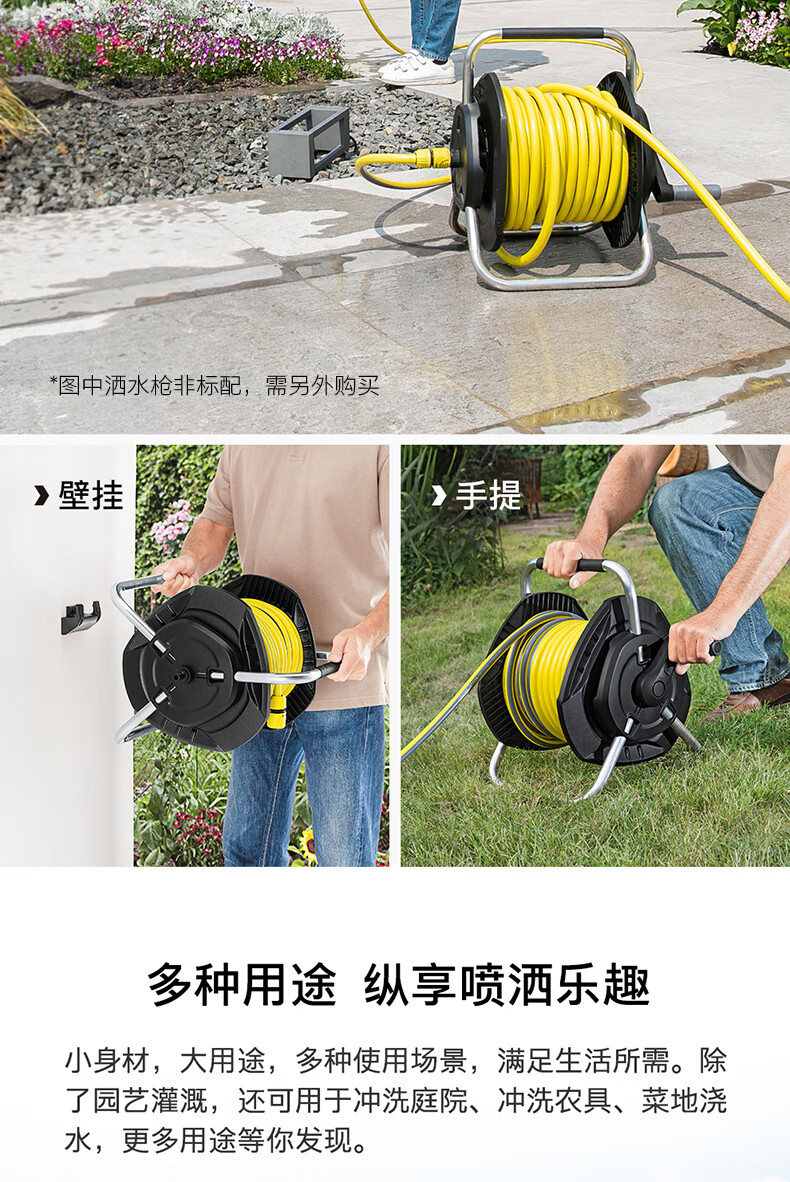 *图中洒水枪非标配，需另外购买

壁挂

手提

多种用途 纵享喷洒乐趣

小身材，大用途，多种使用场景，满足生活所需。除了园艺灌溉，还可用于冲洗庭院、冲洗农具、菜地浇水，更多用途等你发现。