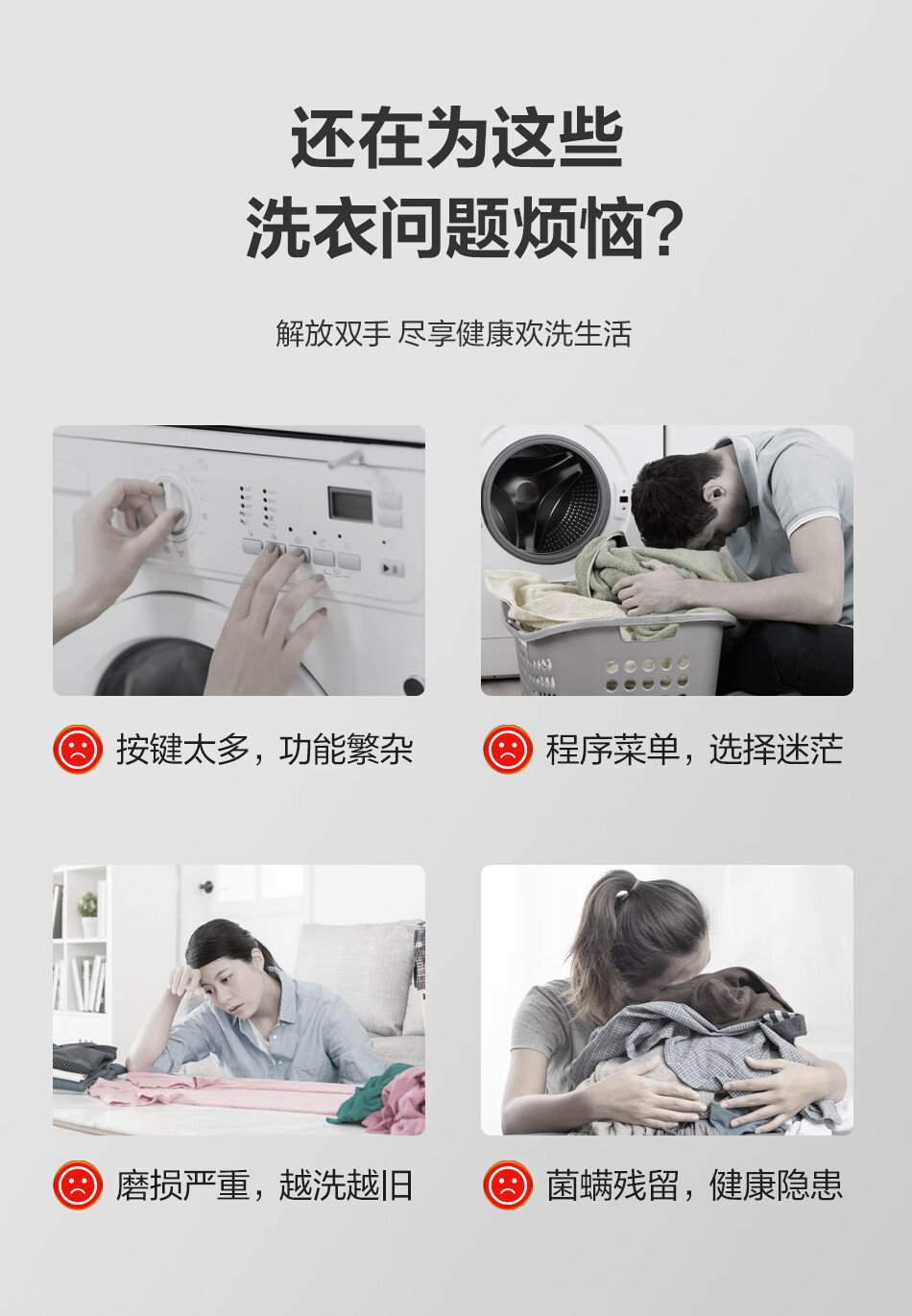 还在为这些
洗衣问题烦恼?

解放双手 尽享健康欢洗生活

按键太多，功能繁杂

程序菜单，选择迷茫

磨损严重，越洗越旧

菌螨残留，健康隐患