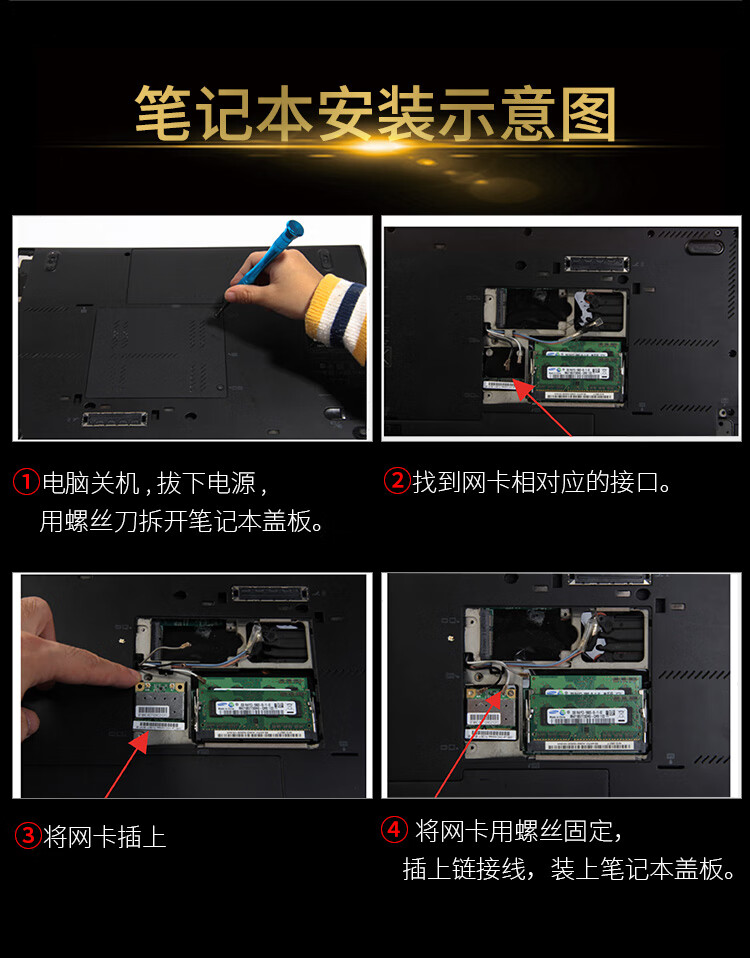 笔记本安装示意图

①电脑关机，拔下电源，用螺丝刀拆开笔记本盖板。

②找到网卡相对应的接口。

③将网卡插上

④ 将网卡用螺丝固定，插上链接线，装上笔记本盖板。