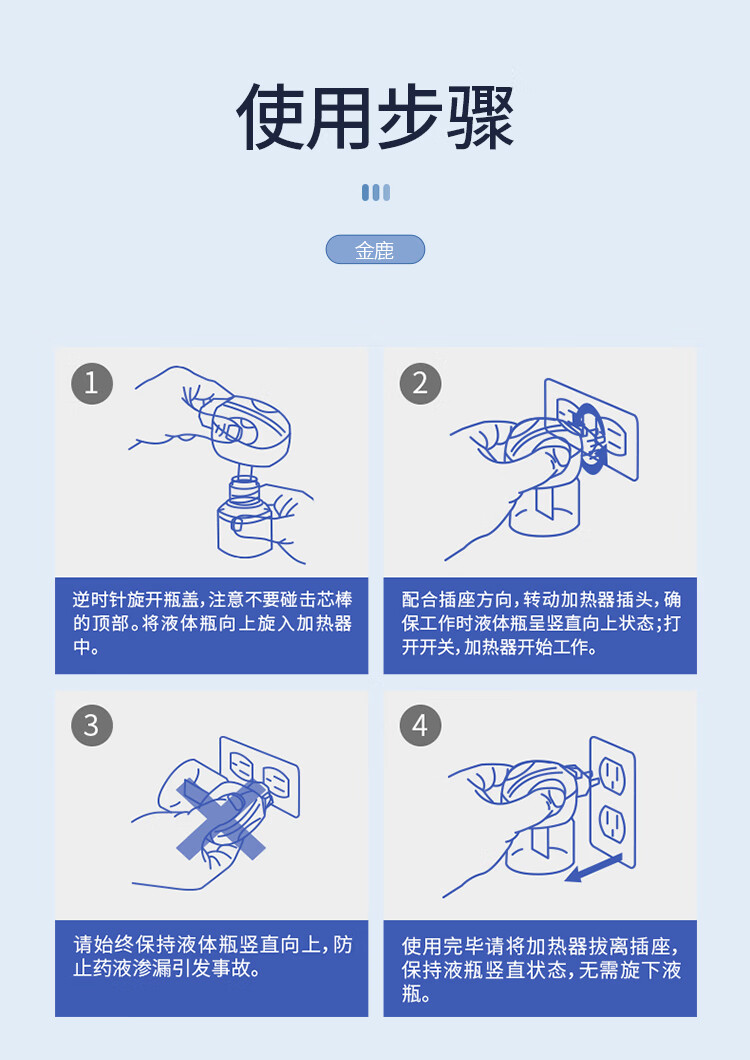 使用步骤

金鹿

1

逆时针旋开瓶盖,注意不要碰击芯棒的顶部。将液体瓶向上旋入加热器中。

2

配合插座方向,转动加热器插头,确保工作时液体瓶呈竖直向上状态;打开开关,加热器开始工作。

3

请始终保持液体瓶竖直向上,防止药液渗漏引发事故。

4

使用完毕请将加热器拔离插座,保持液瓶竖直状态,无需旋下液瓶。