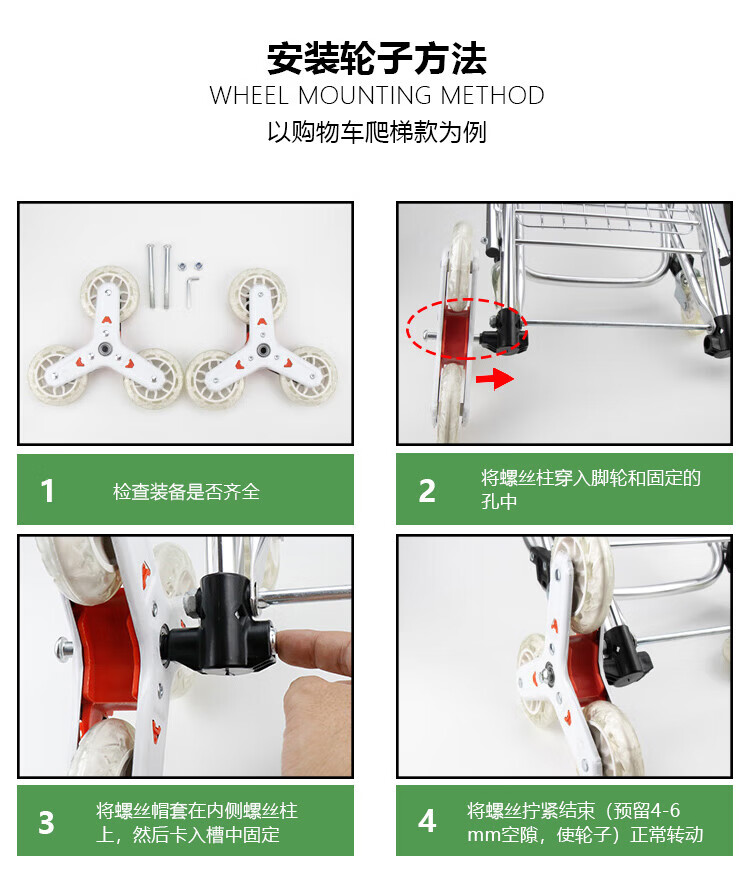 安装轮子方法
WHEEL MOUNTING METHOD
以购物车爬梯款为例

1 检查装备是否齐全

2 将螺丝柱穿入脚轮和固定的孔中

3 将螺丝帽套在内侧螺丝柱上，然后卡入槽中固定

4 将螺丝拧紧结束（预留4-6mm空隙，使轮子）正常转动