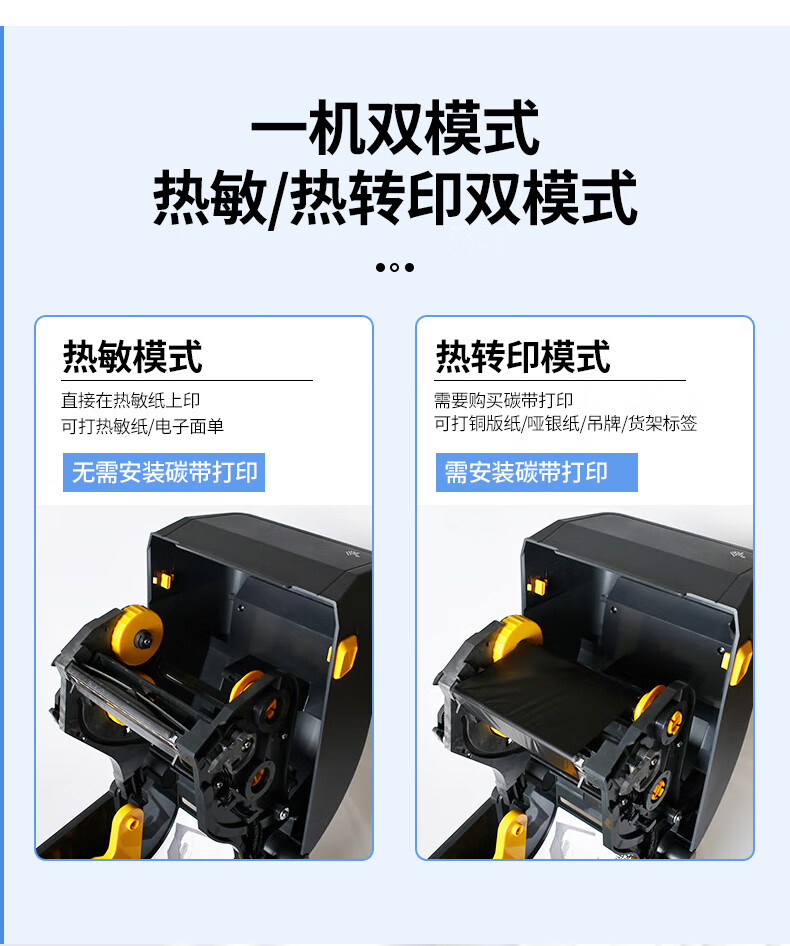 一机双模式
热敏/热转印双模式

热敏模式

直接在热敏纸上印
可打热敏纸/电子面单

无需安装碳带打印

热转印模式

需要购买碳带打印
可打铜版纸/哑银纸/吊牌/货架标签

需安装碳带打印