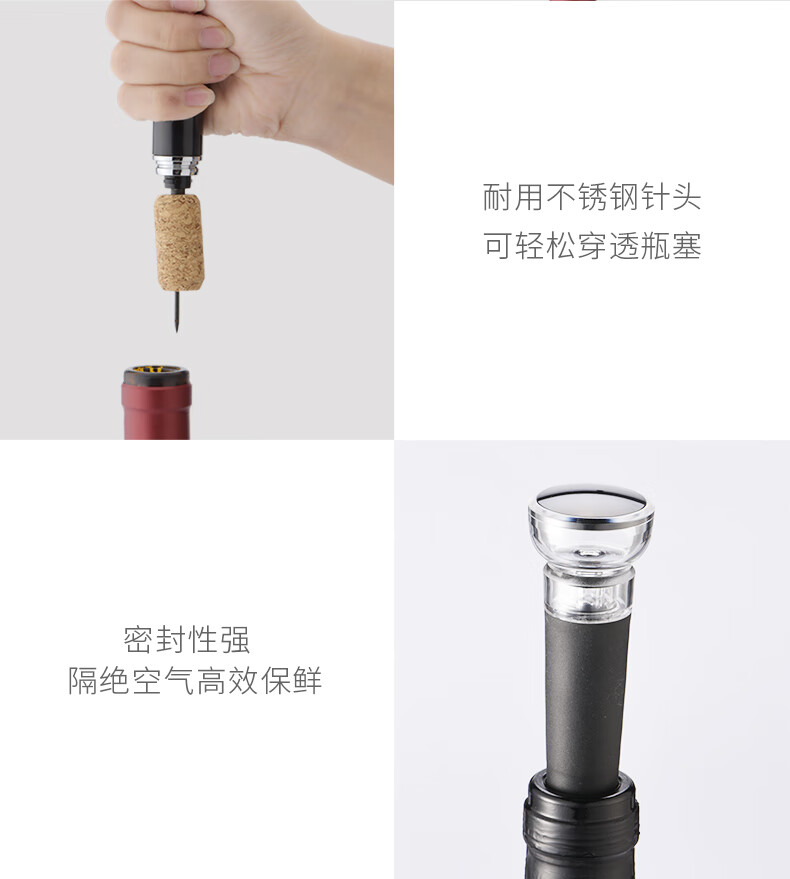 耐用不锈钢针头
可轻松穿透瓶塞

密封性强
隔绝空气高效保鲜