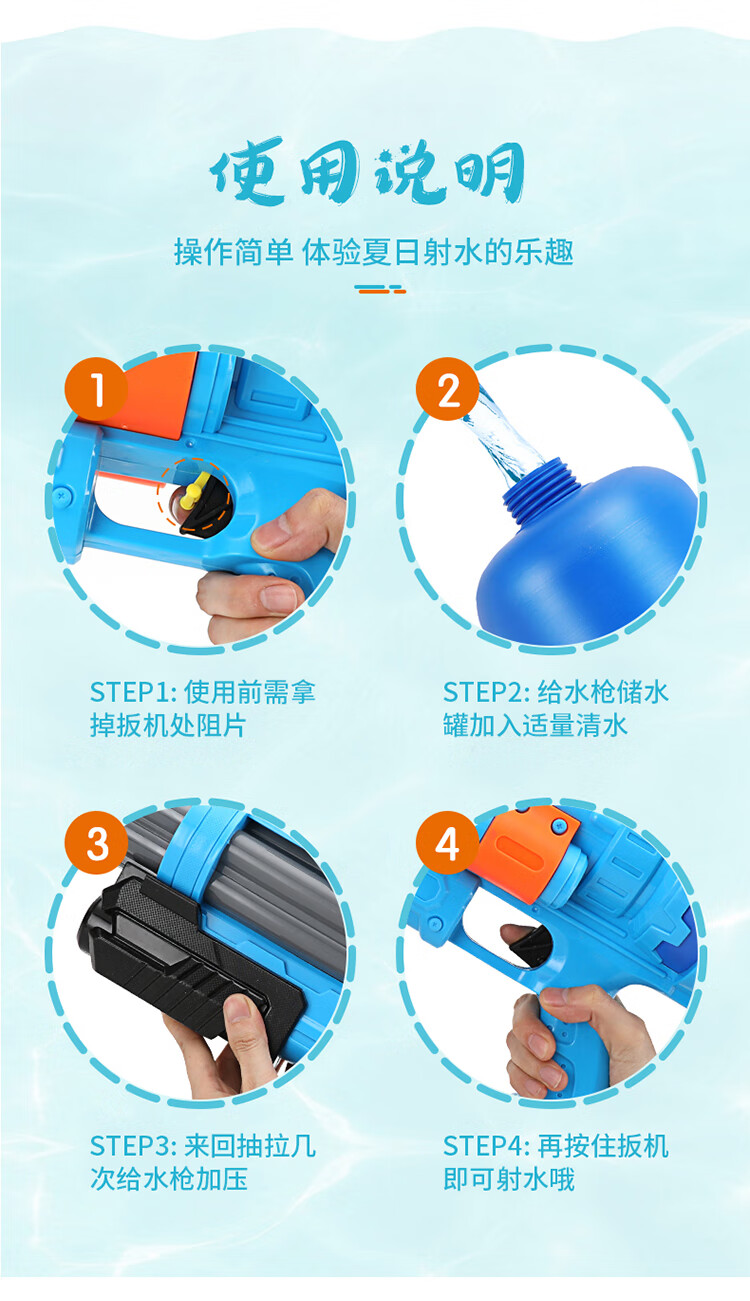 使用说明

操作简单 体验夏日射水的乐趣

1

STEP1: 使用前需拿掉扳机处阻片

2

STEP2: 给水枪储水罐加入适量清水

3

STEP3: 来回抽拉几次给水枪加压

4

STEP4: 再按住扳机即可射水哦