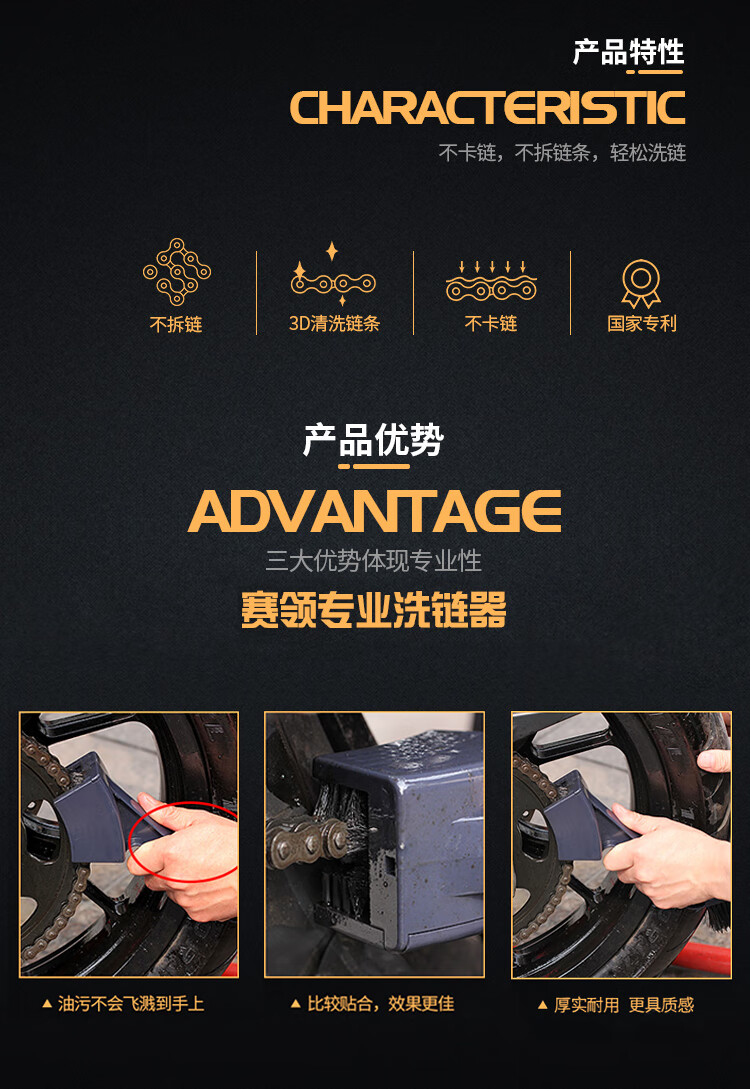 产品特性
CHARACTERISTIC
不卡链，不拆链条，轻松洗链

不拆链

3D清洗链条

不卡链

国家专利

产品优势
ADVANTAGE
三大优势体现专业性
赛领专业洗链器

▲ 油污不会飞溅到手上

▲ 比较贴合，效果更佳

▲ 厚实耐用 更具质感