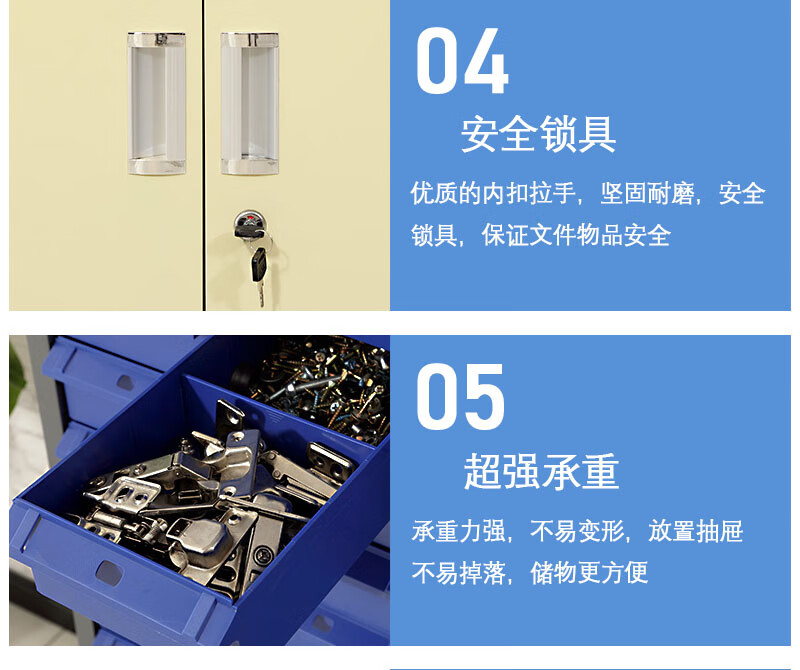 04

安全锁具

优质的内扣拉手，坚固耐磨，安全锁具，保证文件物品安全

05

超强承重

承重力强，不易变形，放置抽屉不易掉落，储物更方便