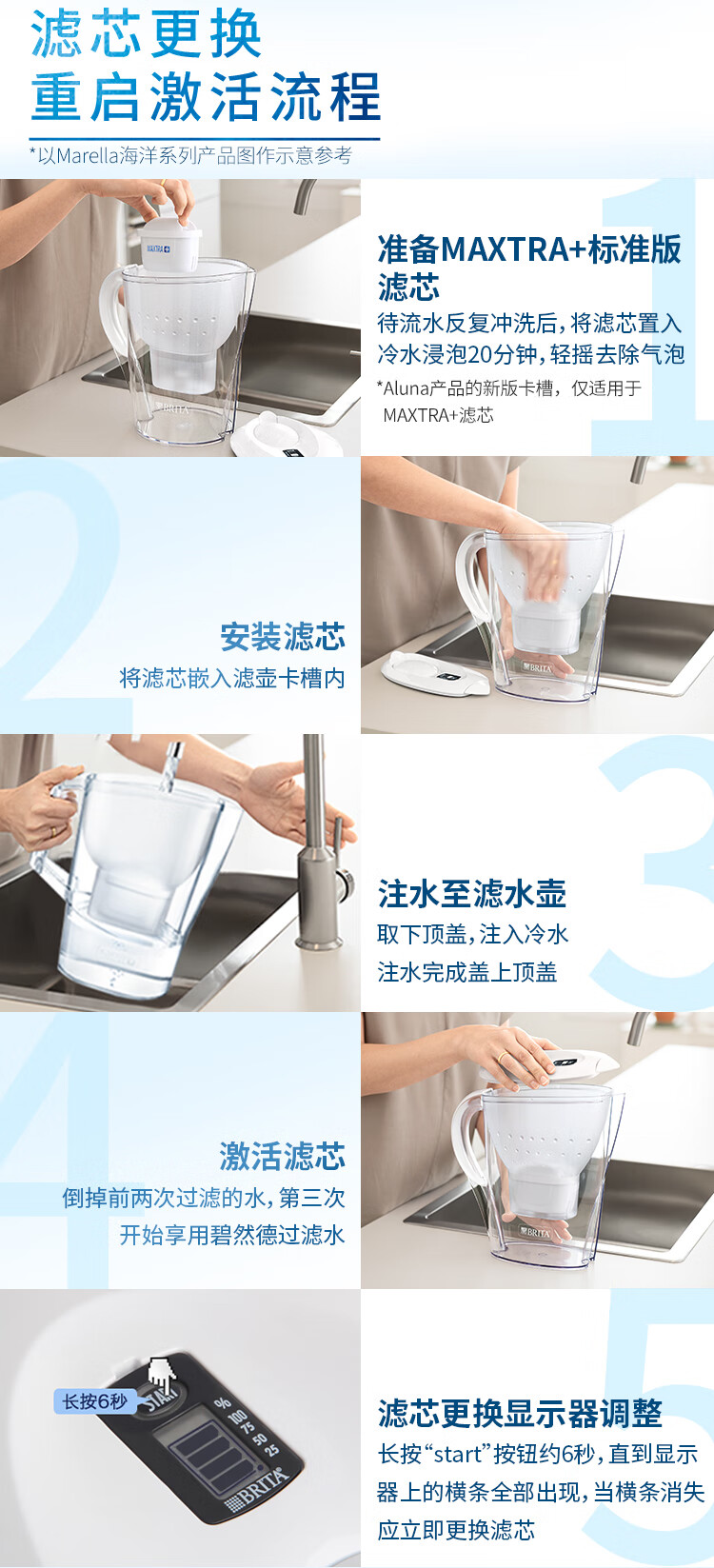 滤芯更换
重启激活流程

*以Marella海洋系列产品图作示意参考

MAXTRA+

BRITA

1

准备MAXTRA+标准版滤芯

待流水反复冲洗后，将滤芯置入冷水浸泡20分钟，轻摇去除气泡

*Aluna产品的新版卡槽，仅适用于MAXTRA+滤芯

2

安装滤芯

将滤芯嵌入滤壶卡槽内

BRITA

3

注水至滤水壶

取下顶盖，注入冷水

注水完成盖上顶盖

4

激活滤芯

倒掉前两次过滤的水，第三次开始享用碧然德过滤水

BRITA

长按6秒

START

%

100

75

50

25

BRITA

5

滤芯更换显示器调整

长按“start”按钮约6秒，直到显示器上的横条全部出现，当横条消失应立即更换滤芯