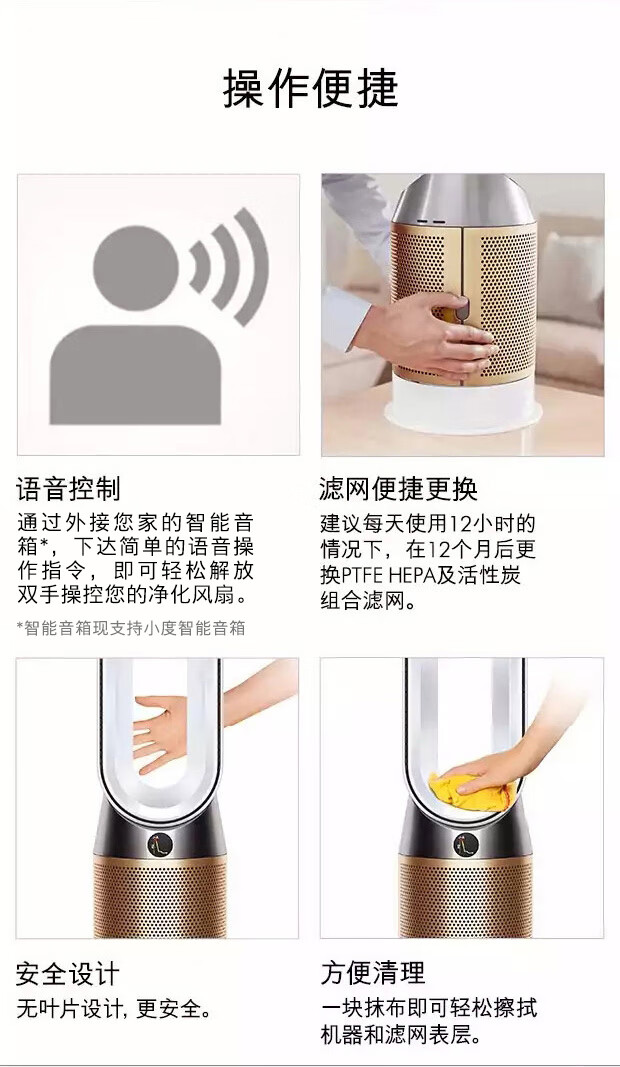 操作便捷

语音控制

通过外接您家的智能音箱*，下达简单的语音操作指令，即可轻松解放双手操控您的净化风扇。

*智能音箱现支持小度智能音箱

滤网便捷更换

建议每天使用12小时的情况下，在12个月后更换PTFE HEPA及活性炭组合滤网。

安全设计

无叶片设计，更安全。

方便清理

一块抹布即可轻松擦拭机器和滤网表层。