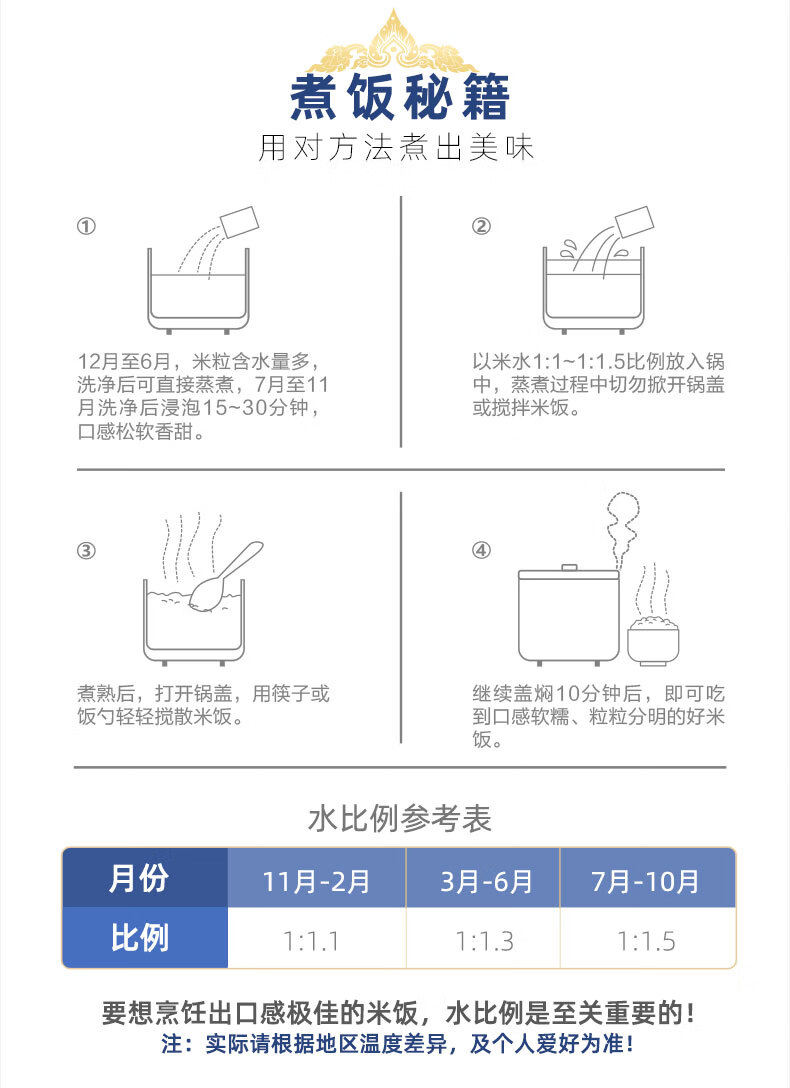 煮饭秘籍

用对方法煮出美味

①

12月至6月，米粒含水量多，洗净后可直接蒸煮，7月至11月洗净后浸泡15~30分钟，口感松软香甜。

②

以米水1:1~1:1.5比例放入锅中，蒸煮过程中切勿掀开锅盖或搅拌米饭。

③

煮熟后，打开锅盖，用筷子或饭勺轻轻搅散米饭。

④

继续盖焖10分钟后，即可吃到口感软糯、粒粒分明的好米饭。

水比例参考表

| 月份 | 11月-2月 | 3月-6月 | 7月-10月 |
|---|---|---|---|
| 比例 | 1:1.1 | 1:1.3 | 1:1.5 |

要想烹饪出口感极佳的米饭，水比例是至关重要的！

注：实际请根据地区温度差异，及个人爱好为准！