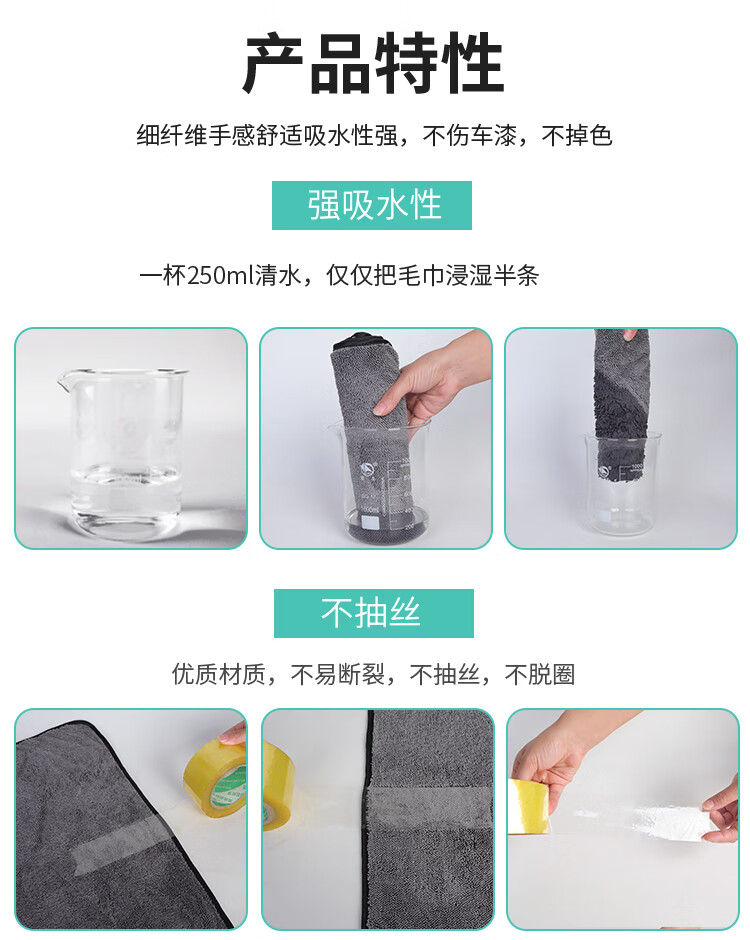 产品特性

细纤维手感舒适吸水性强，不伤车漆，不掉色

强吸水性

一杯250ml清水，仅仅把毛巾浸湿半条

不抽丝

优质材质，不易断裂，不抽丝，不脱圈