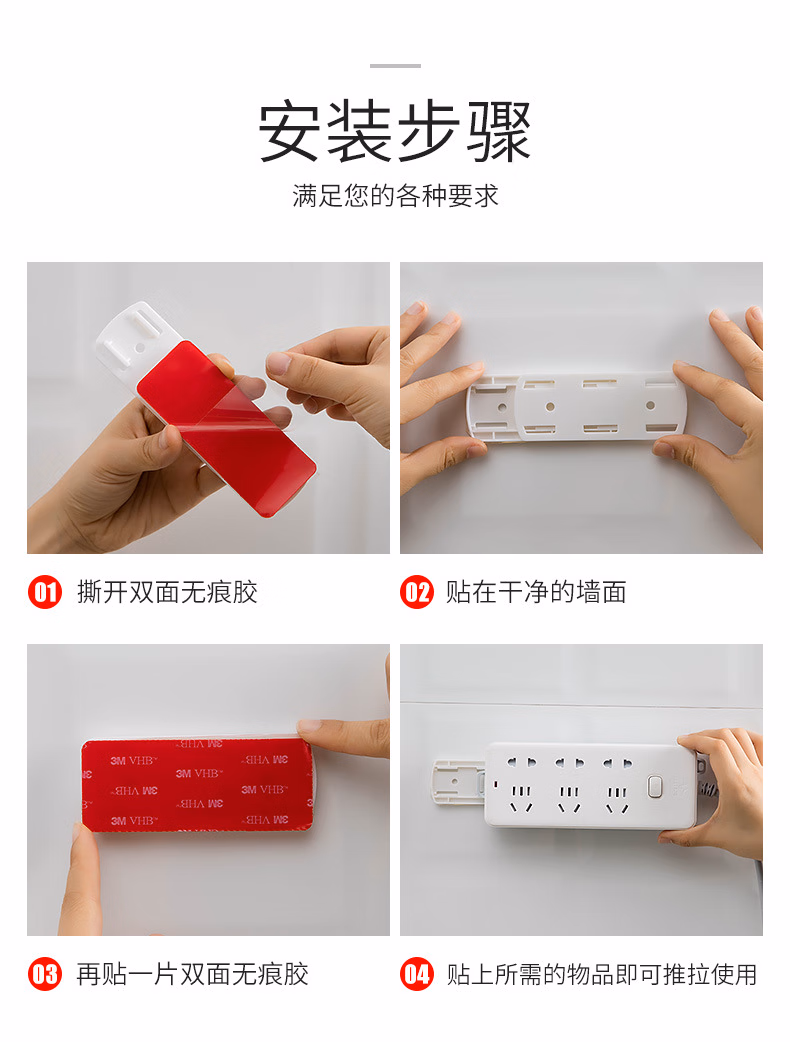 安装步骤

满足您的各种要求

01 撕开双面无痕胶

02 贴在干净的墙面

3M VHB 3M VHB 3M VHB 3M VHB 3M VHB 3M VHB 3M VHB 3M VHB

03 再贴一片双面无痕胶

04 贴上所需的物品即可推拉使用