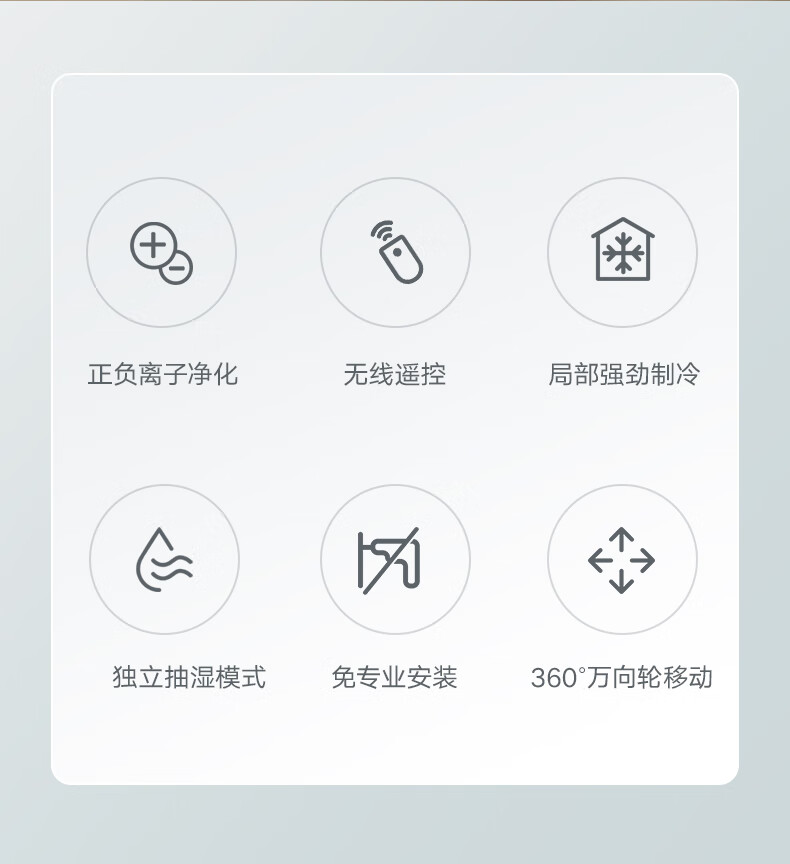 正负离子净化

无线遥控

局部强劲制冷

独立抽湿模式

免专业安装

360°万向轮移动