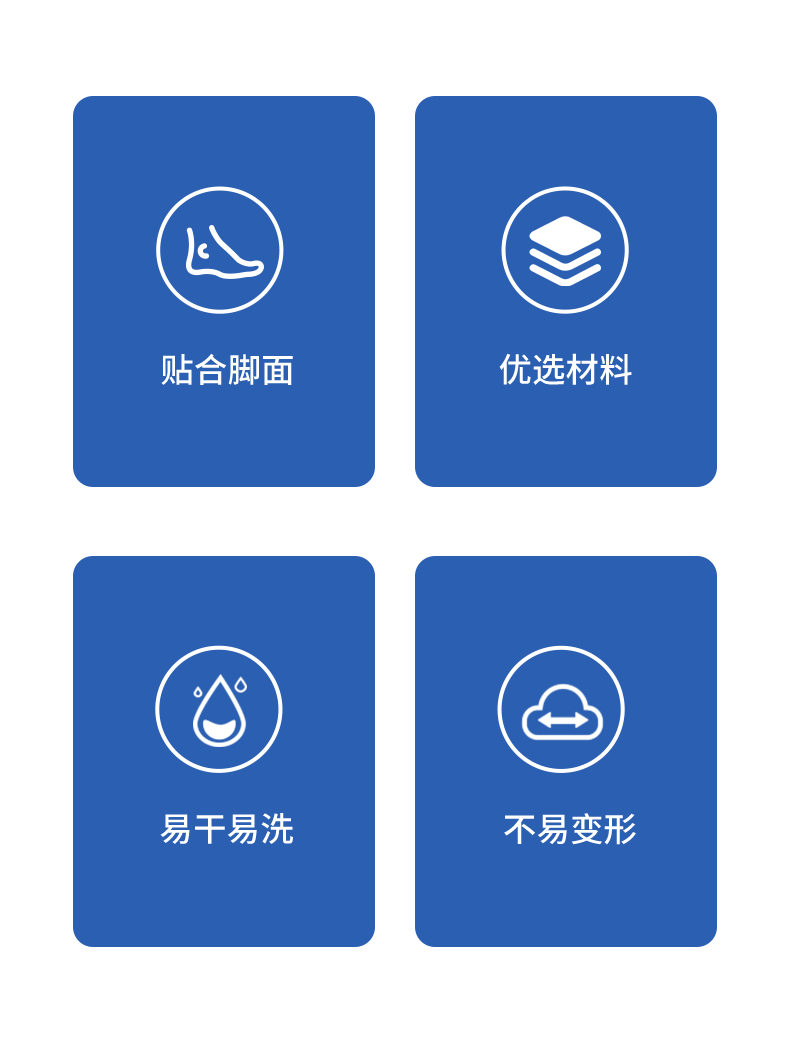 贴合脚面

优选材料

易干易洗

不易变形