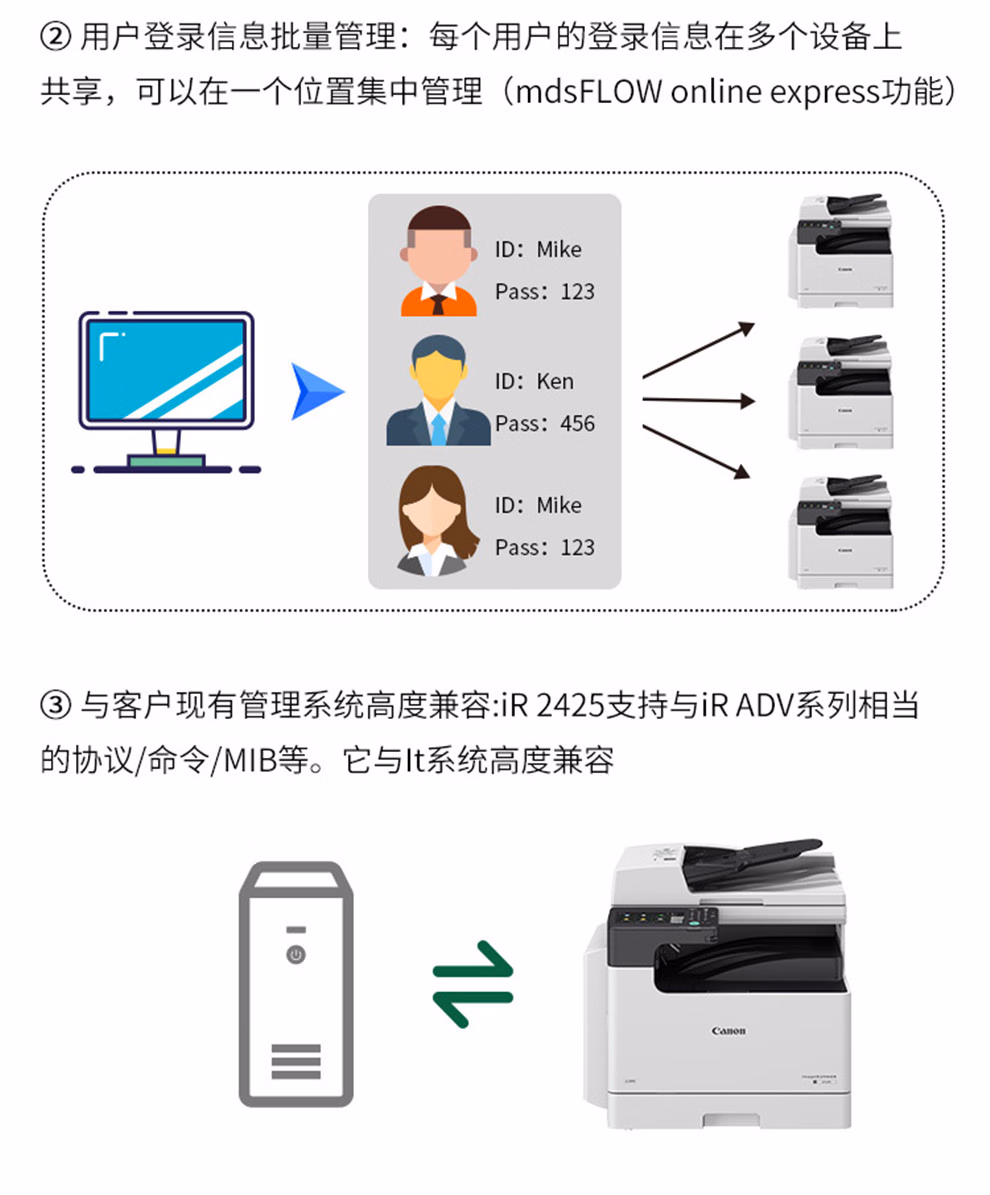 ② 用户登录信息批量管理：每个用户的登录信息在多个设备上共享，可以在一个位置集中管理（mdsFLOW online express功能）

ID：Mike
Pass：123

ID：Ken
Pass：456

ID：Mike
Pass：123

Canon

Canon

Canon

③ 与客户现有管理系统高度兼容:iR 2425支持与iR ADV系列相当的协议/命令/MIB等。它与It系统高度兼容

Canon