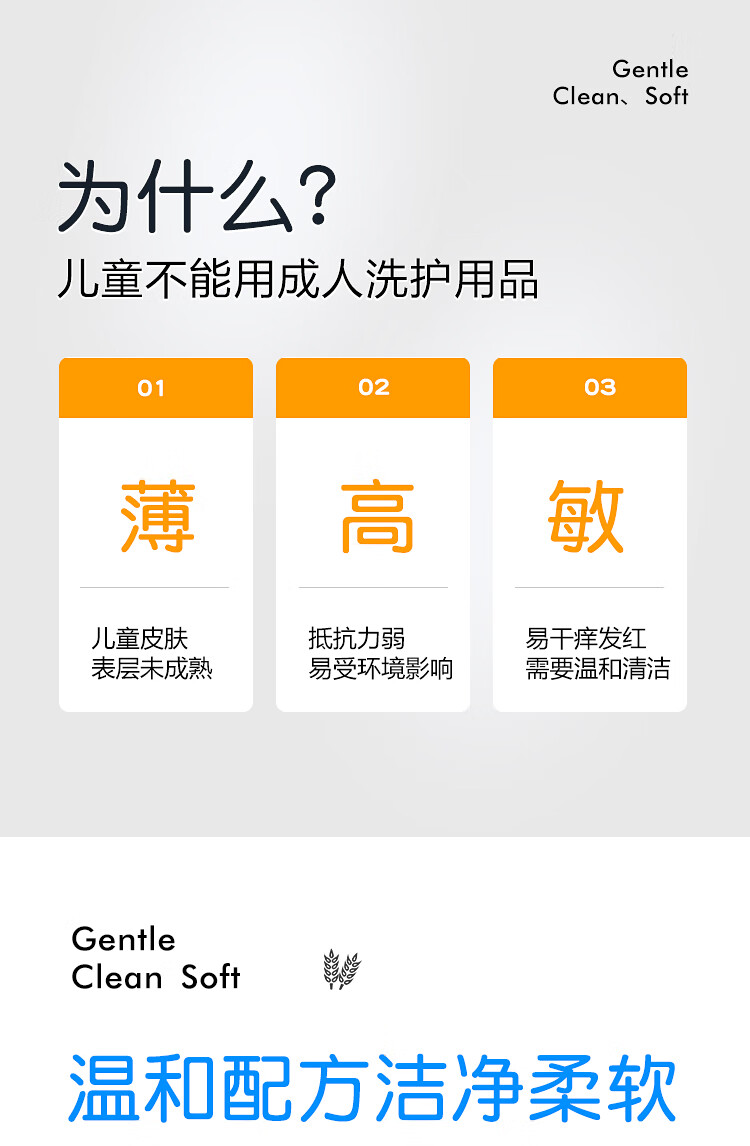 Gentle
Clean、Soft

为什么?
儿童不能用成人洗护用品

01

薄

儿童皮肤
表层未成熟

02

高

抵抗力弱
易受环境影响

03

敏

易干痒发红
需要温和清洁

Gentle
Clean Soft

温和配方洁净柔软