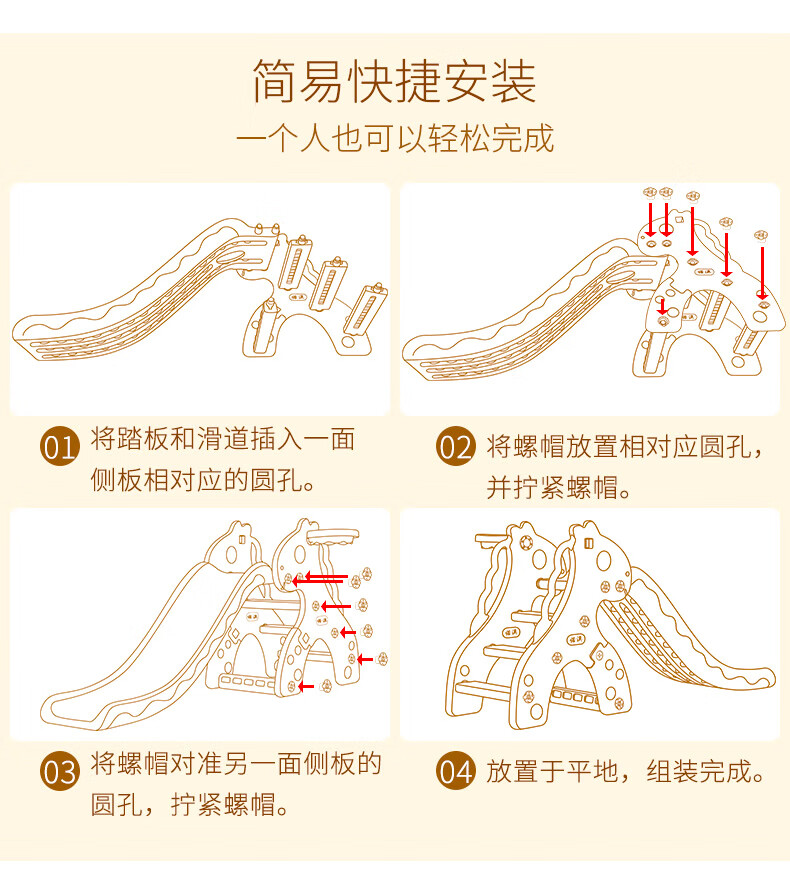 简易快捷安装

一个人也可以轻松完成

01 将踏板和滑道插入一面侧板相对应的圆孔。

02 将螺帽放置相对应圆孔，并拧紧螺帽。

03 将螺帽对准另一面侧板的圆孔，拧紧螺帽。

04 放置于平地，组装完成。