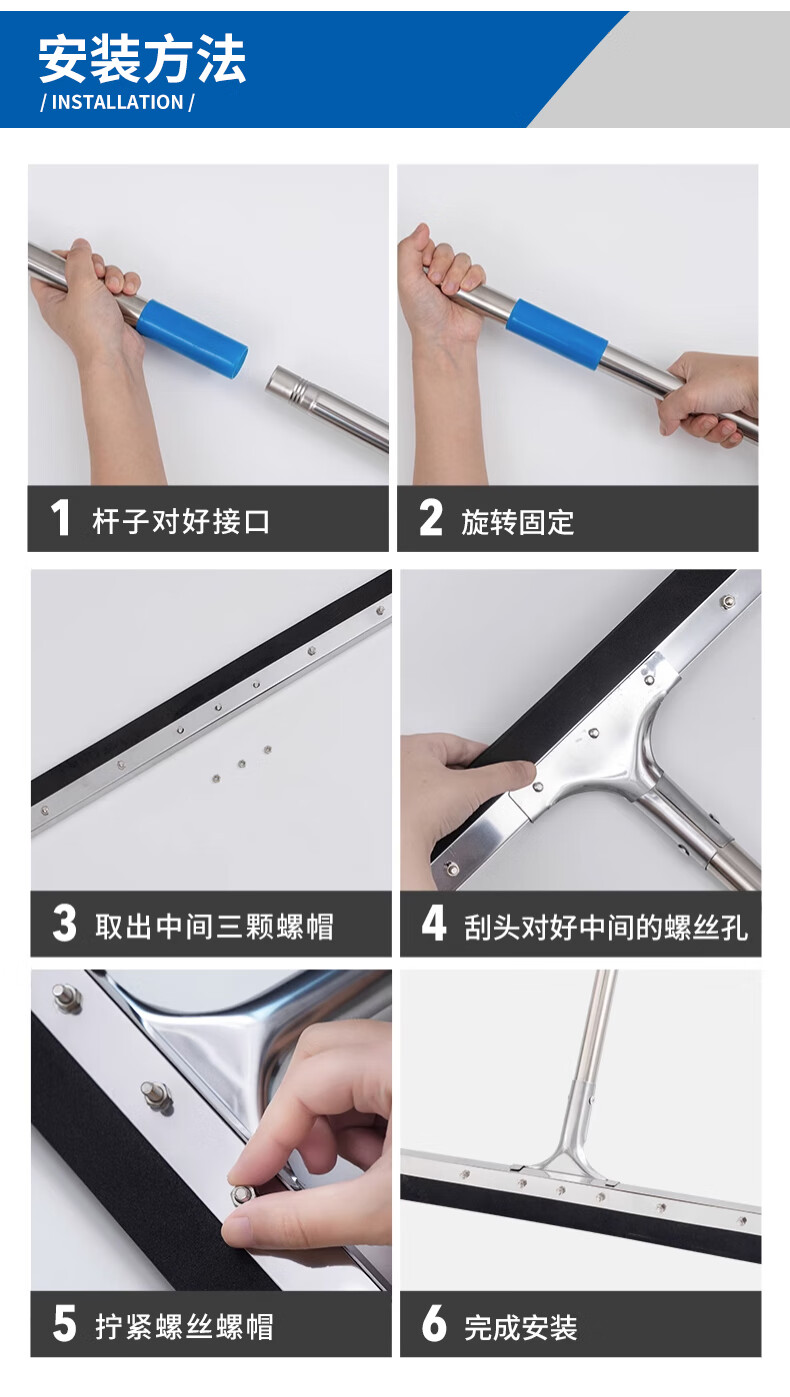 安装方法
/ INSTALLATION /

1 杆子对好接口

2 旋转固定

3 取出中间三颗螺帽

4 刮头对好中间的螺丝孔

5 拧紧螺丝螺帽

6 完成安装