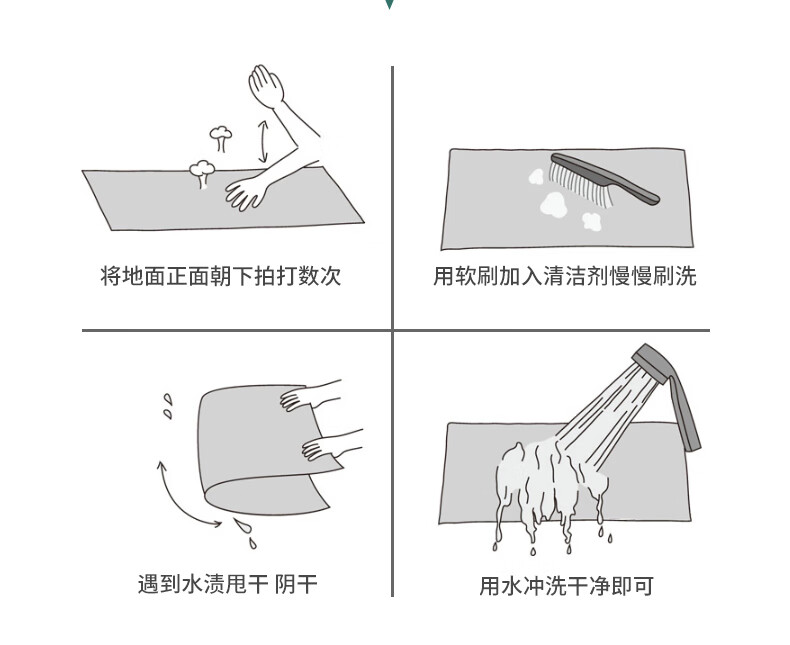 将地面正面朝下拍打数次

用软刷加入清洁剂慢慢刷洗

遇到水渍甩干 阴干

用水冲洗干净即可