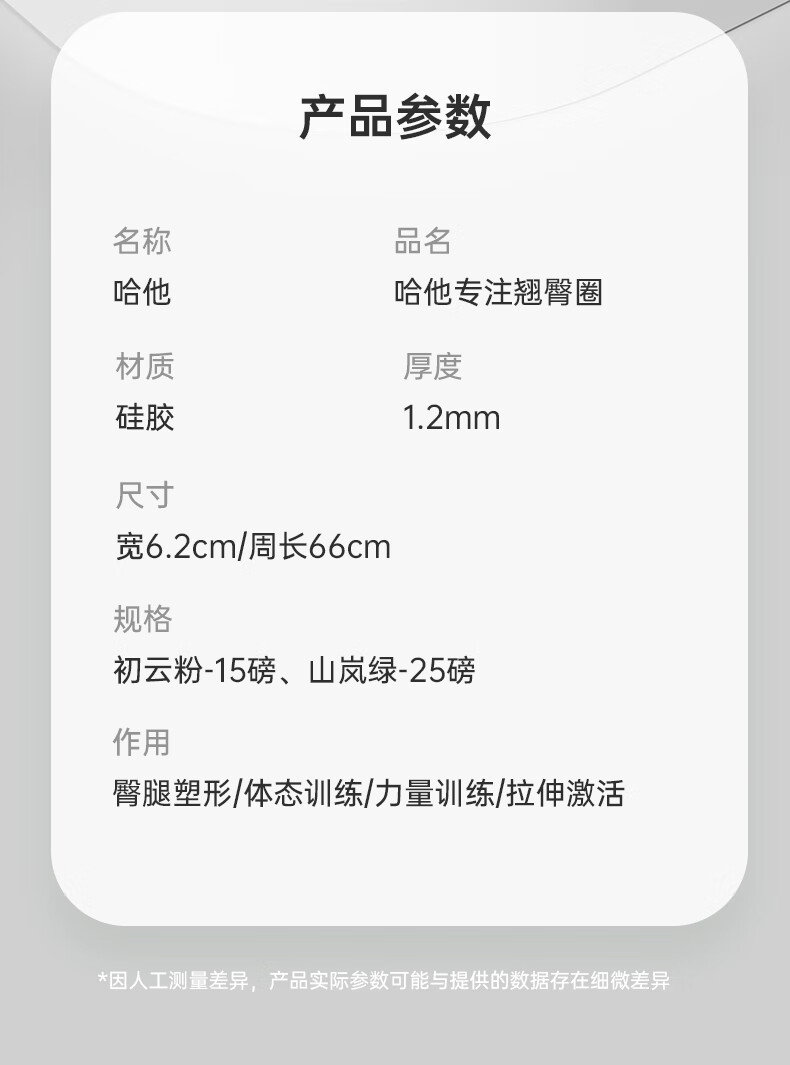 产品参数

名称
哈他

品名
哈他专注翘臀圈

材质
硅胶

厚度
1.2mm

尺寸
宽6.2cm/周长66cm

规格
初云粉-15磅、山岚绿-25磅

作用
臀腿塑形/体态训练/力量训练/拉伸激活

*因人工测量差异，产品实际参数可能与提供的数据存在细微差异