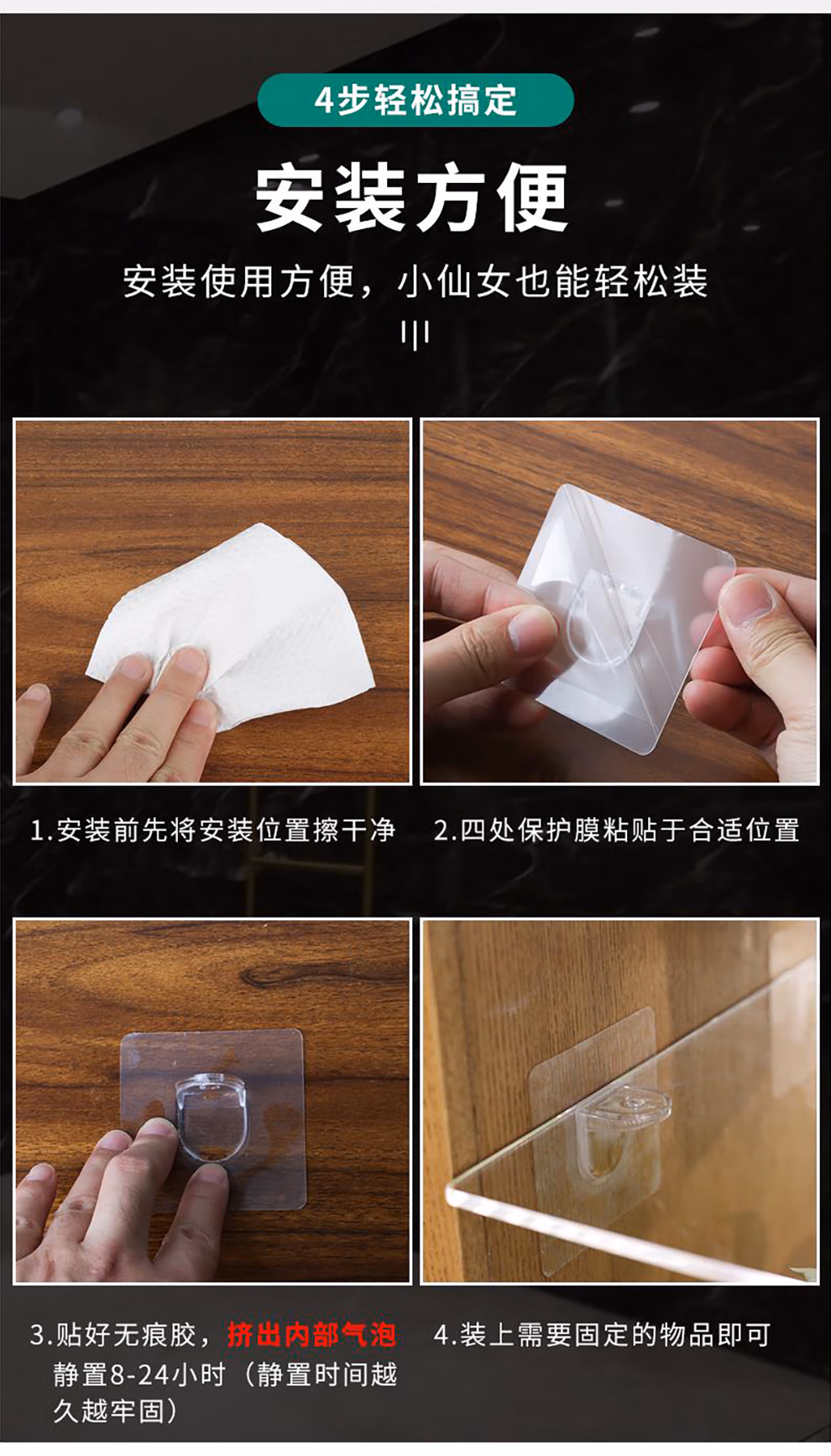 4步轻松搞定

安装方便

安装使用方便，小仙女也能轻松装

1.安装前先将安装位置擦干净

2.四处保护膜粘贴于合适位置

3.贴好无痕胶，挤出内部气泡 静置8-24小时（静置时间越久越牢固）

4.装上需要固定的物品即可