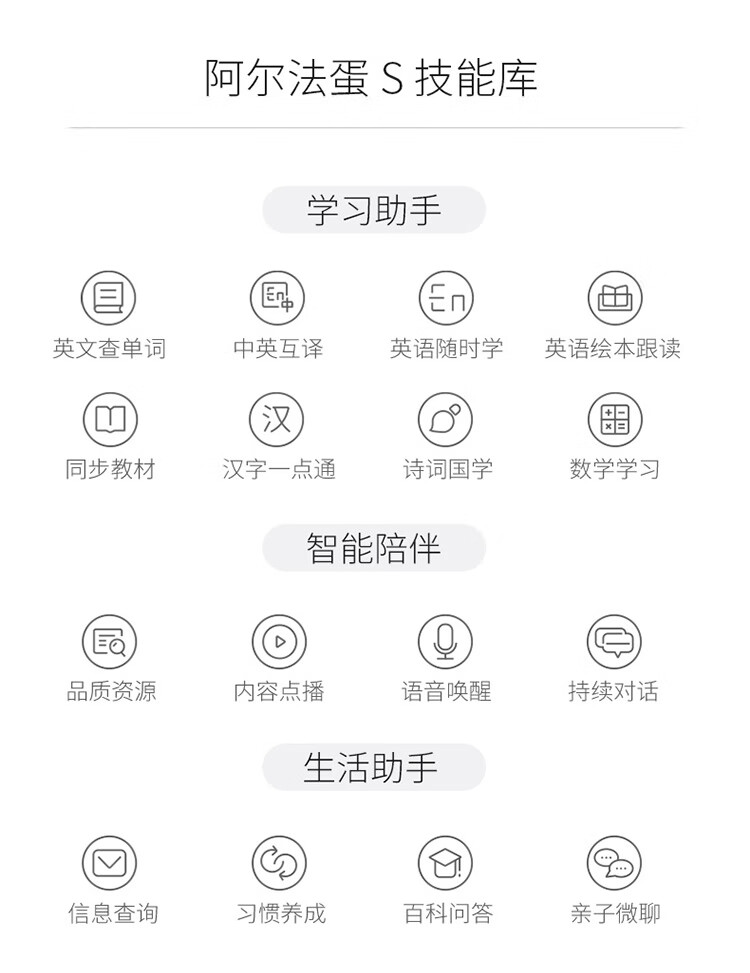 阿尔法蛋S技能库

学习助手

英文查单词 中英互译 英语随时学 英语绘本跟读

同步教材 汉字一点通 诗词国学 数学学习

智能陪伴

品质资源 内容点播 语音唤醒 持续对话

生活助手

信息查询 习惯养成 百科问答 亲子微聊