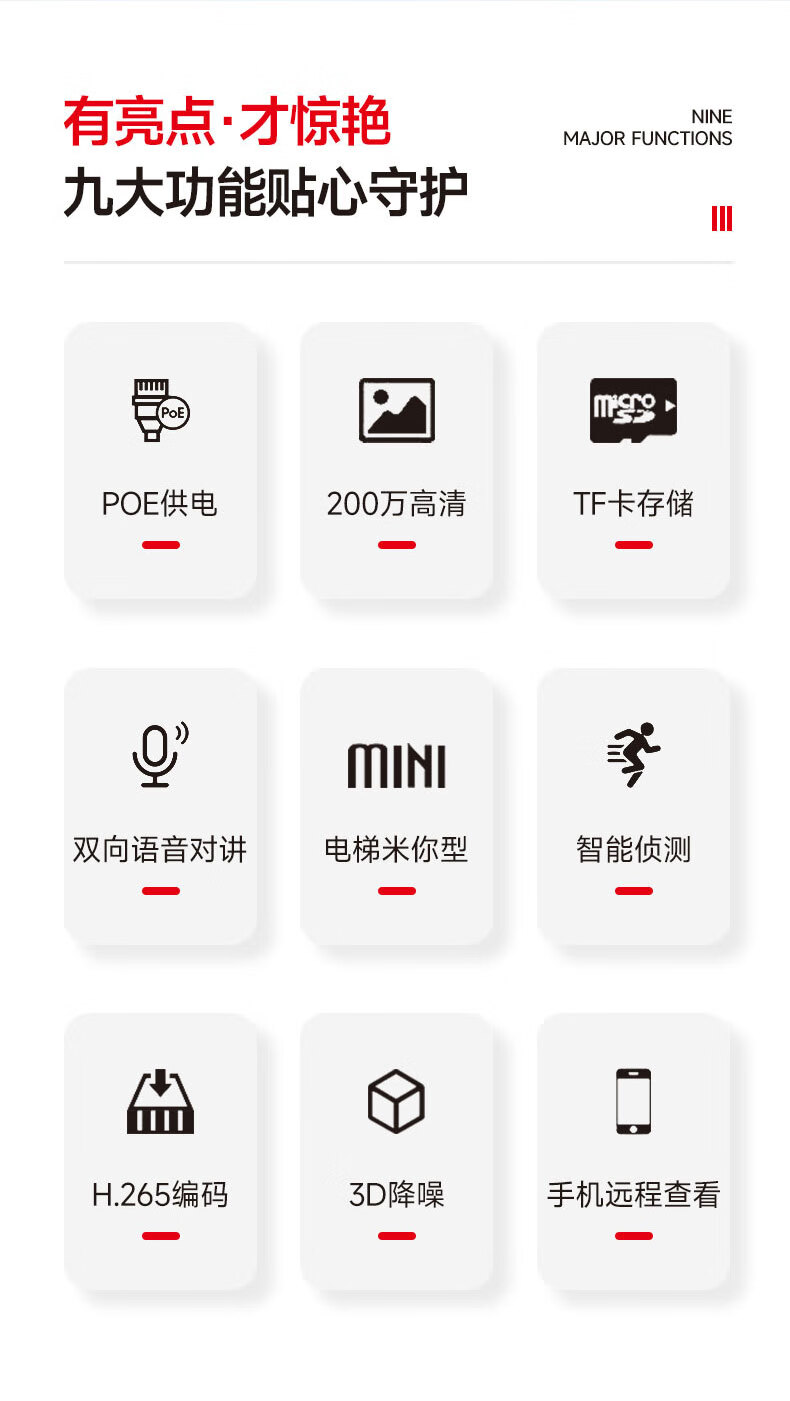 有亮点·才惊艳
九大功能贴心守护

NINE
MAJOR FUNCTIONS

PoE
POE供电

200万高清

micro SD
TF卡存储

双向语音对讲

MINI
电梯米你型

智能侦测

H.265编码

3D降噪

手机远程查看