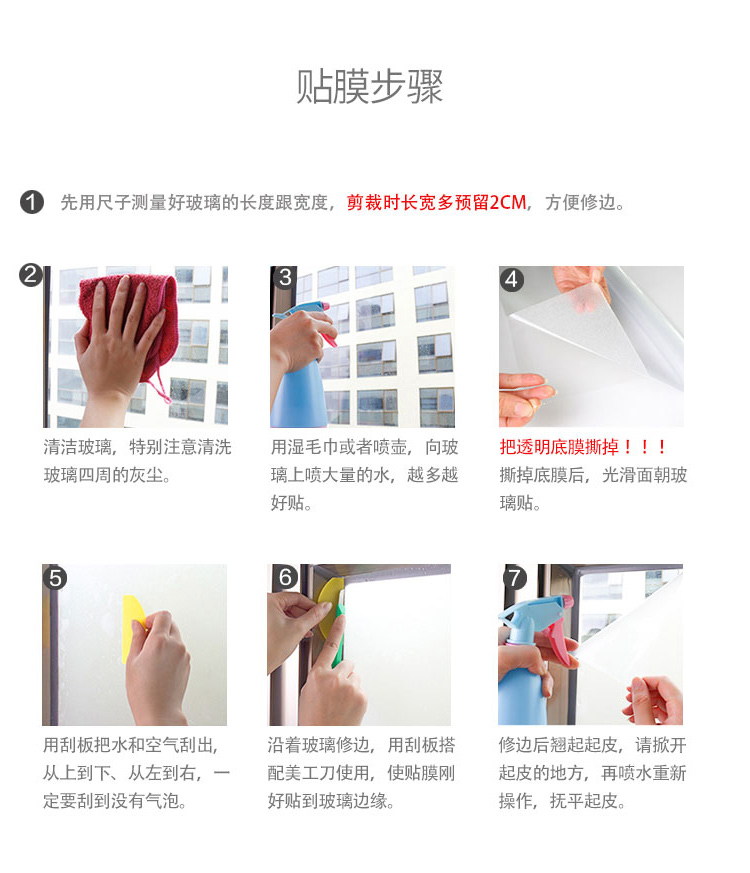 贴膜步骤

1 先用尺子测量好玻璃的长度跟宽度，剪裁时长宽多预留2CM，方便修边。

2

清洁玻璃，特别注意清洗玻璃四周的灰尘。

3

用湿毛巾或者喷壶，向玻璃上喷大量的水，越多越好贴。

4

把透明底膜撕掉！！！
撕掉底膜后，光滑面朝玻璃贴。

5

用刮板把水和空气刮出，从上到下、从左到右，一定要刮到没有气泡。

6

沿着玻璃修边，用刮板搭配美工刀使用，使贴膜刚好贴到玻璃边缘。

7

修边后翘起起皮，请掀开起皮的地方，再喷水重新操作，抚平起皮。